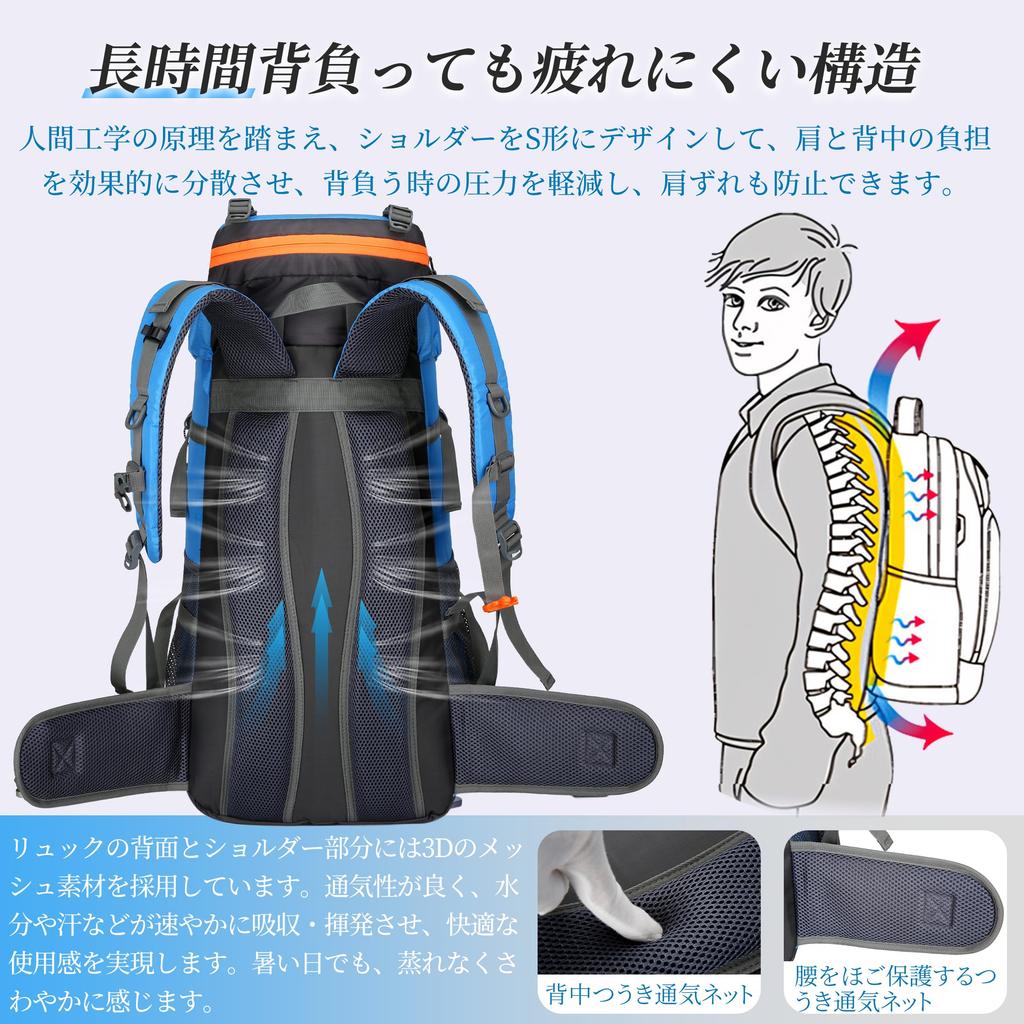 長時間背負っても疲れにくい構造

人間工学の原理を踏まえ、ショルダーをS形にデザインして、肩と背中の負担を効果的に分散させ、背負う時の圧力を軽減し、肩ずれも防止できます。

リュックの背面とショルダー部分には3Dのメッシュ素材を採用しています。通気性が良く、水分や汗などが速やかに吸収・揮発させ、快適な使用感を実現します。暑い日でも、蒸れなくさわやかに感じます。

背中つうき通気ネット

腰をほご保護するつうき通気ネット