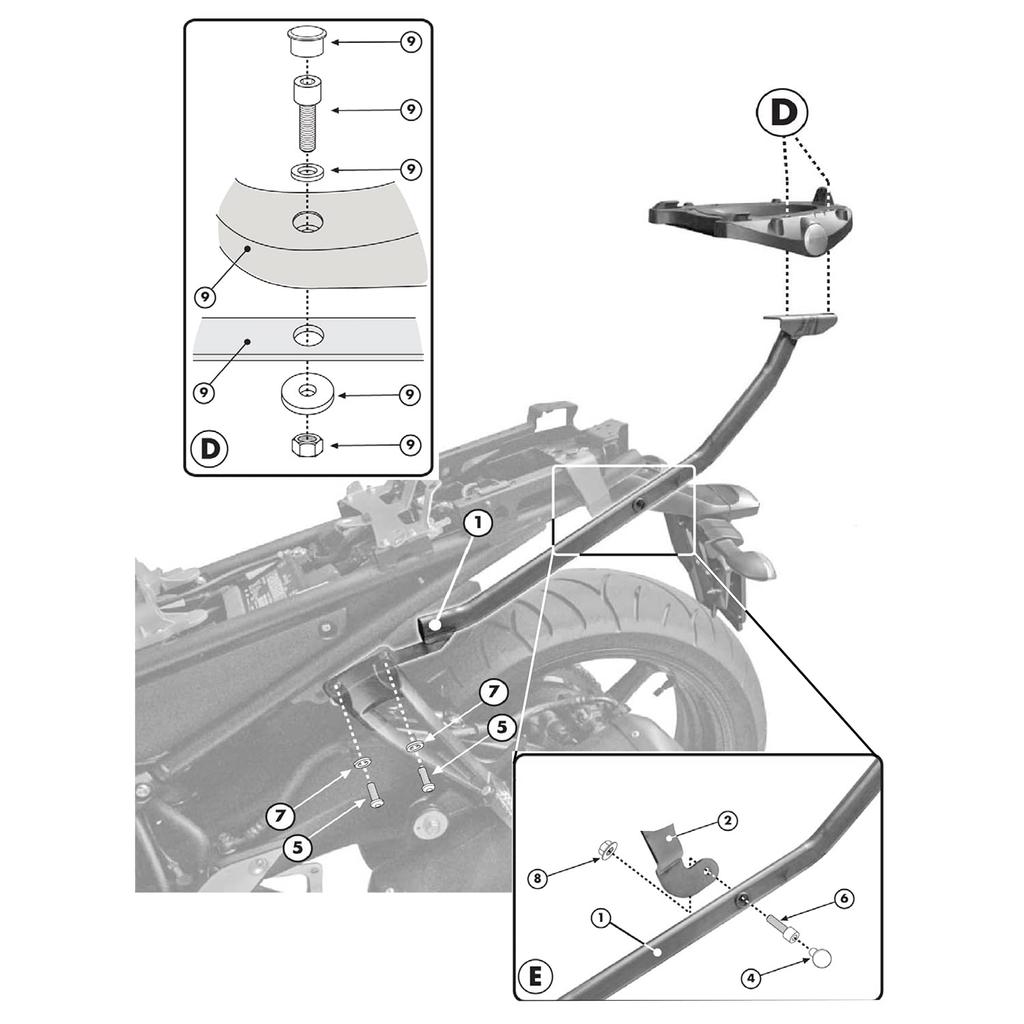 9
9
9
9
9
9
9
D
D
1
7
5
7
5
2
8
6
1
4
E