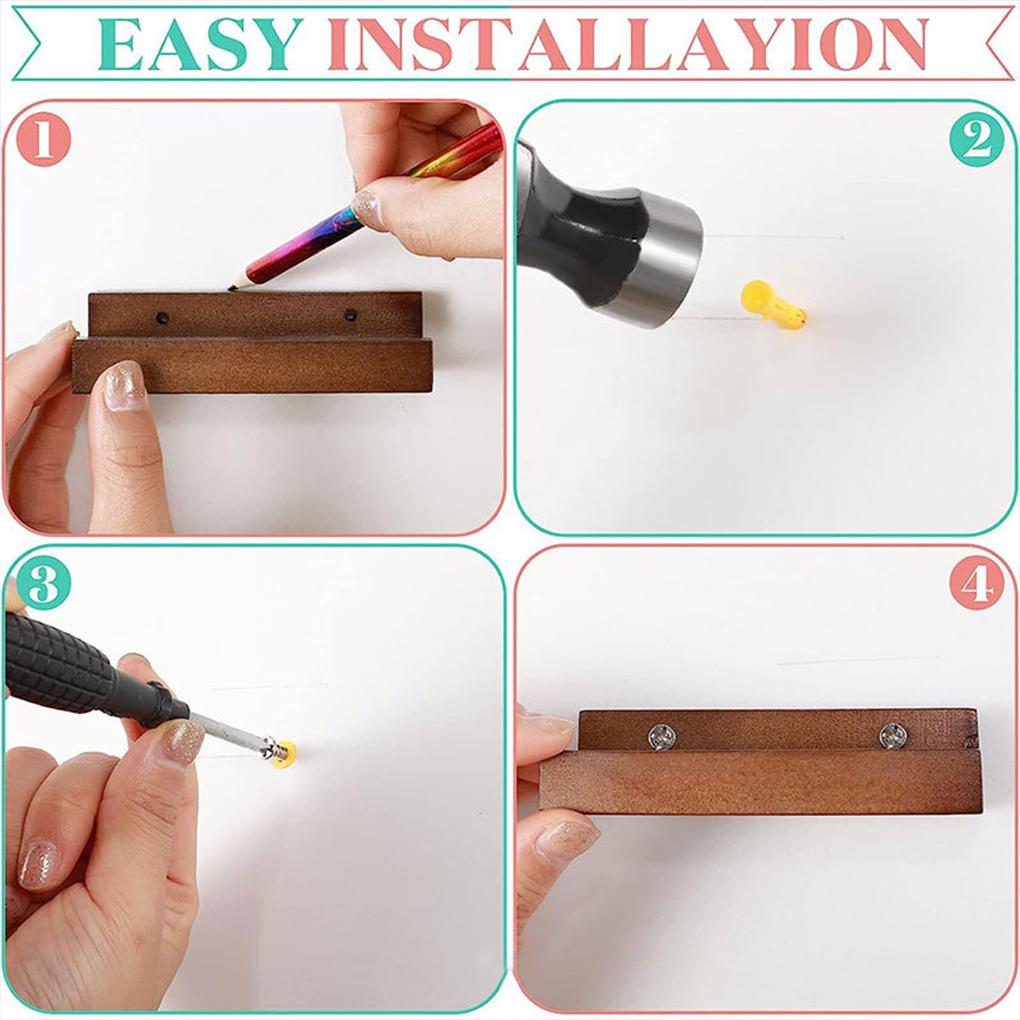 EASY INSTALLAYION

1

2

3

4