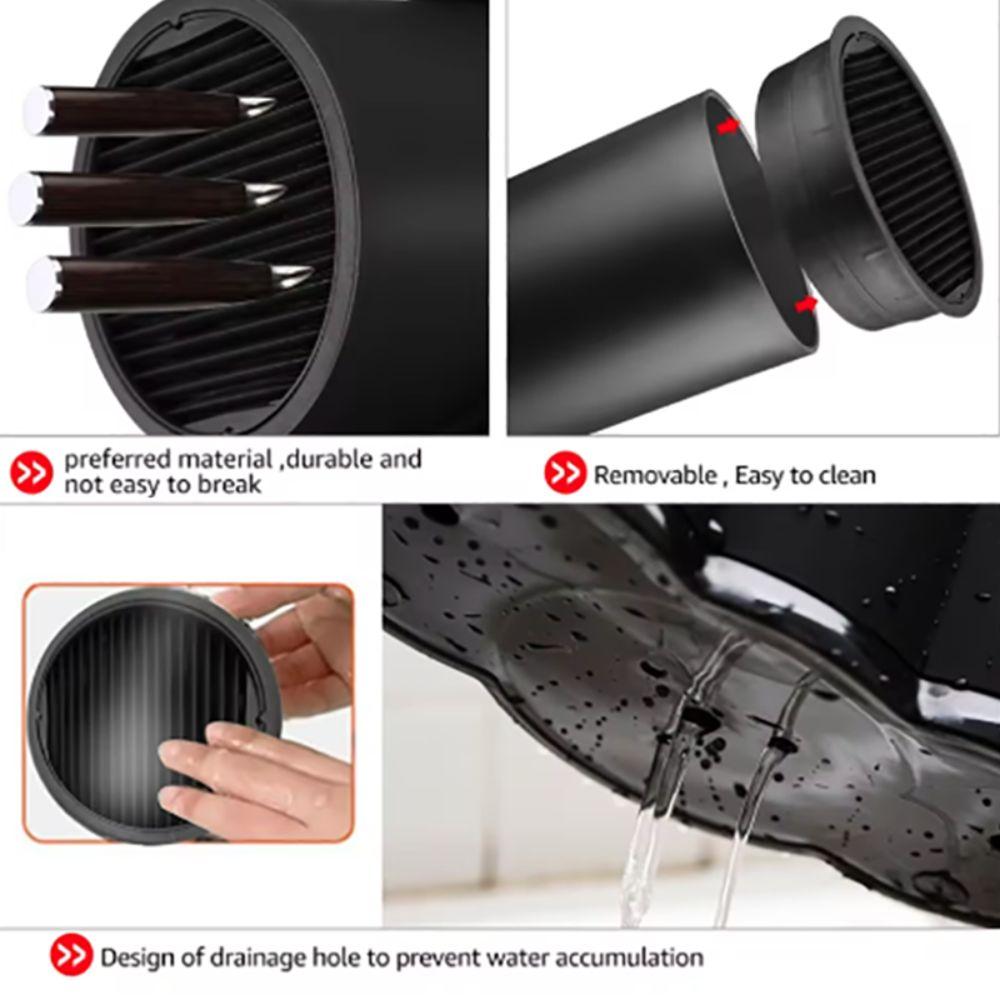 preferred material ,durable and not easy to break

Removable , Easy to clean

Design of drainage hole to prevent water accumulation