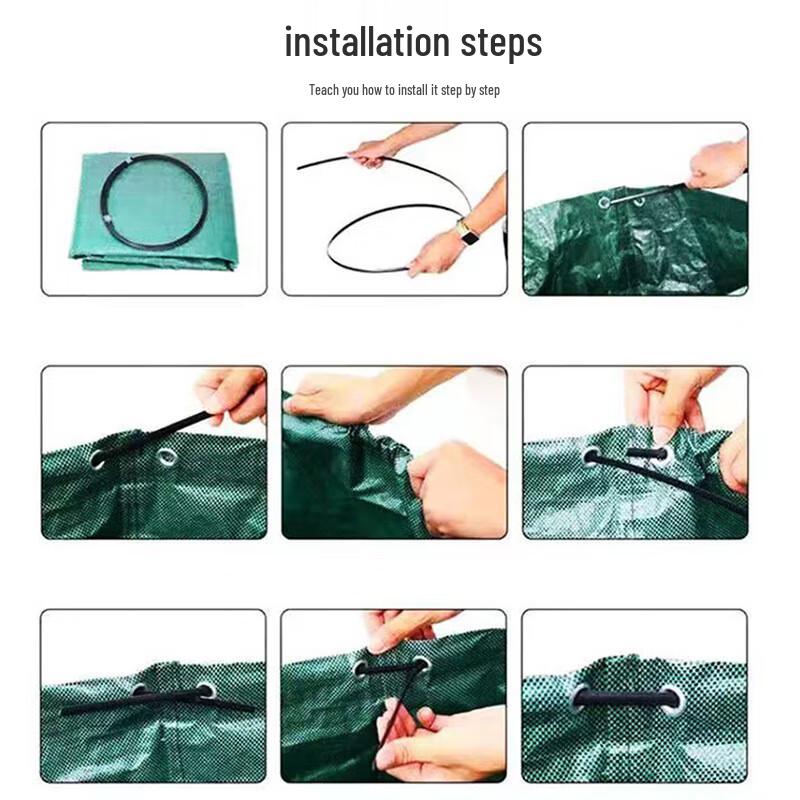 installation steps

Teach you how to install it step by step