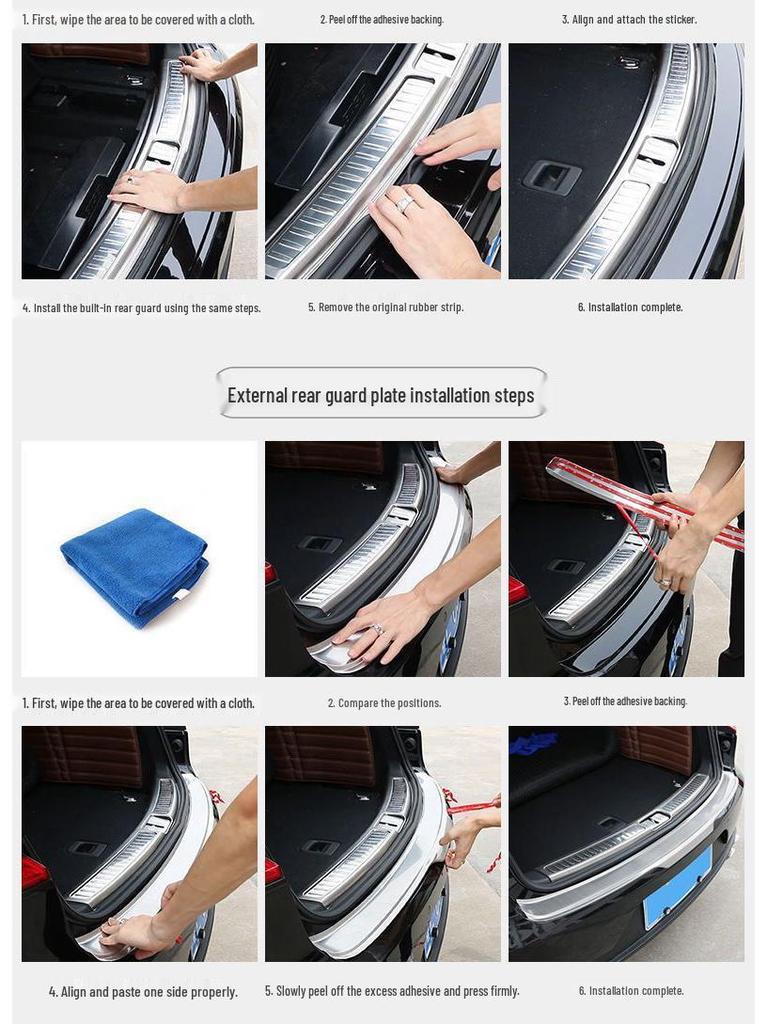 1. First, wipe the area to be covered with a cloth.

2. Peel off the adhesive backing.

3. Align and attach the sticker.

4. Install the built-in rear guard using the same steps.

5. Remove the original rubber strip.

6. Installation complete.

External rear guard plate installation steps

1. First, wipe the area to be covered with a cloth.

2. Compare the positions.

3. Peel off the adhesive backing.

4. Align and paste one side properly.

5. Slowly peel off the excess adhesive and press firmly.

6. Installation complete.