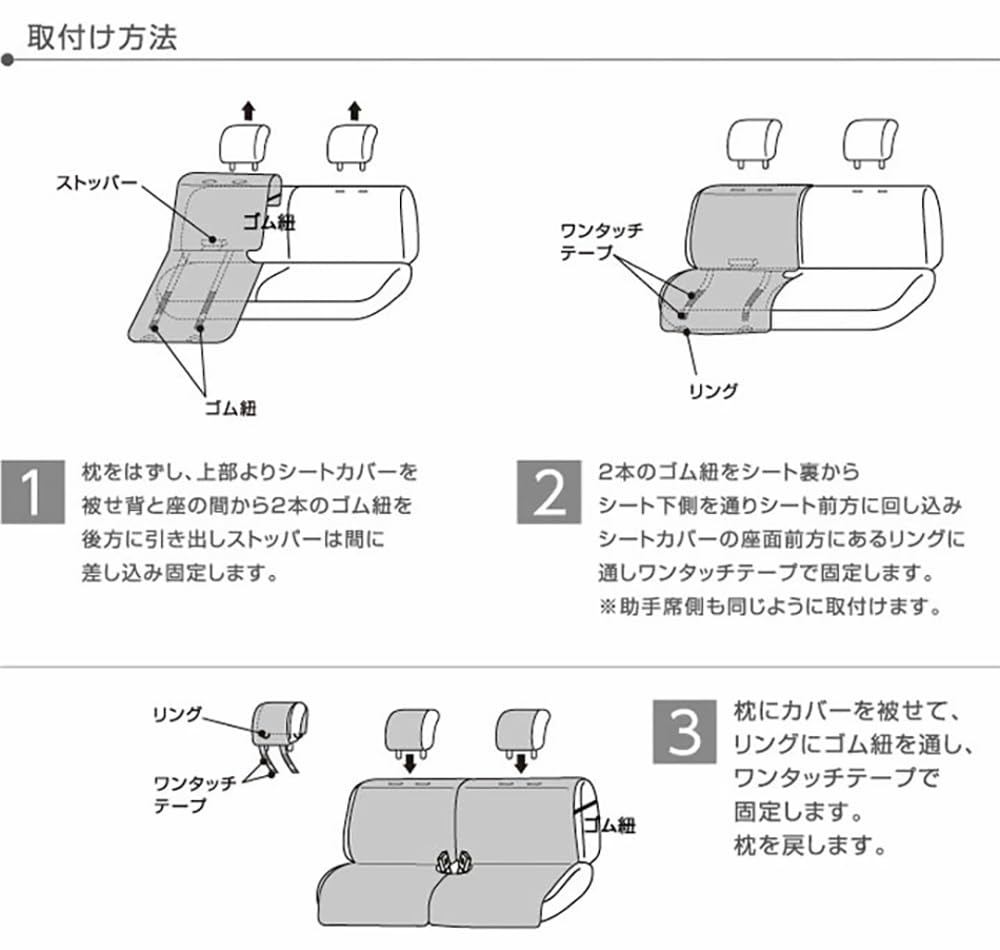 取付け方法

ストッパー

ゴム紐

ゴム紐

ワンタッチテープ

リング

1

枕をはずし、上部よりシートカバーを被せ背と座の間から2本のゴム紐を後方に引き出しストッパーは間に差し込み固定します。

2

2本のゴム紐をシート裏からシート下側を通りシート前方に回し込みシートカバーの座面前方にあるリングに通しワンタッチテープで固定します。
※助手席側も同じように取付けます。

リング

ワンタッチテープ

ゴム紐

3

枕にカバーを被せて、リングにゴム紐を通し、ワンタッチテープで固定します。
枕を戻します。