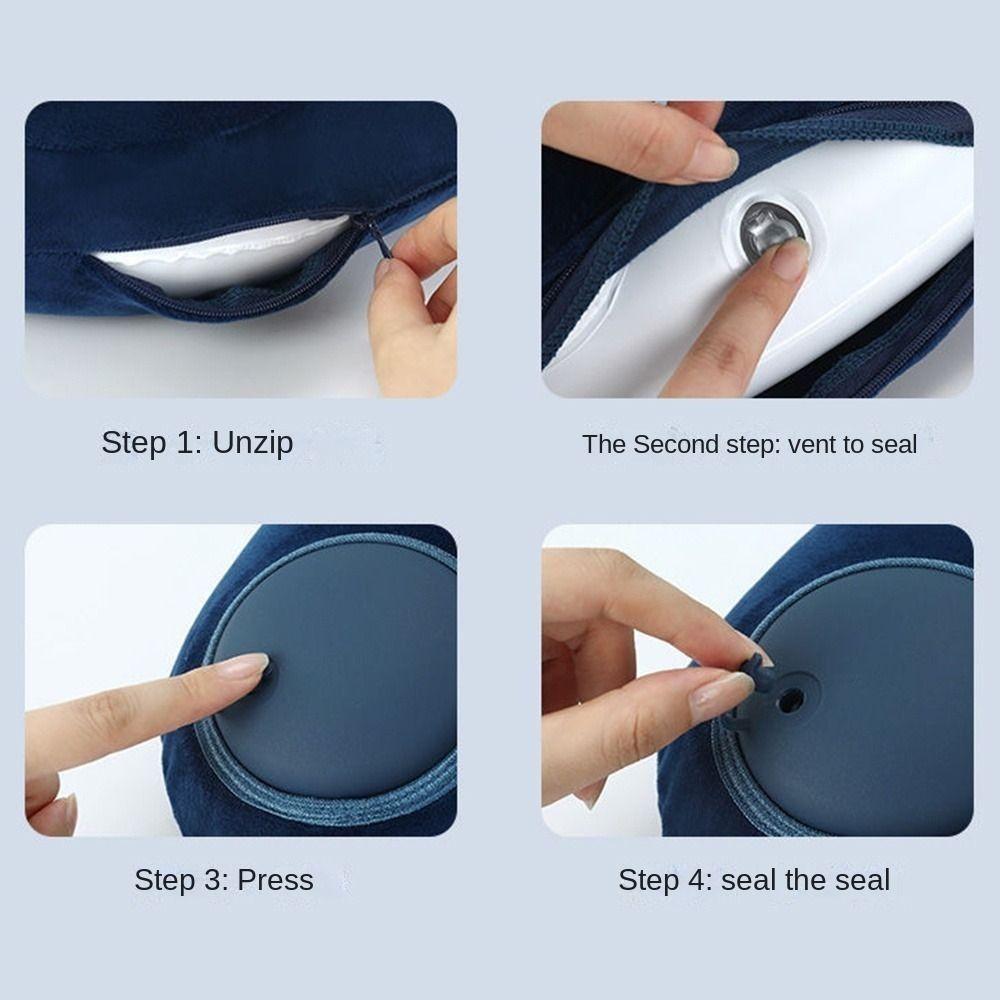 Step 1: Unzip

The Second step: vent to seal

Step 3: Press

Step 4: seal the seal