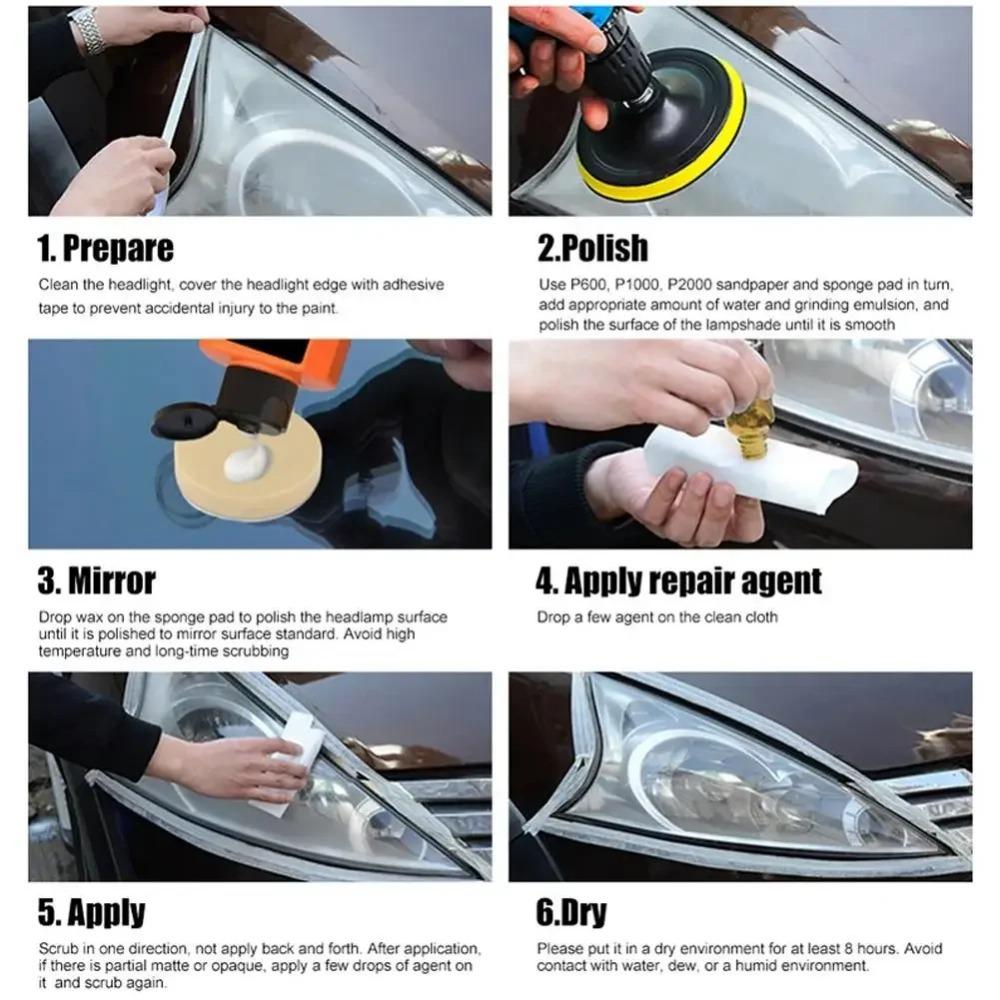 1. Prepare

Clean the headlight, cover the headlight edge with adhesive tape to prevent accidental injury to the paint.

2.Polish

Use P600, P1000, P2000 sandpaper and sponge pad in turn, add appropriate amount of water and grinding emulsion, and polish the surface of the lampshade until it is smooth

3. Mirror

Drop wax on the sponge pad to polish the headlamp surface until it is polished to mirror surface standard. Avoid high temperature and long-time scrubbing

4. Apply repair agent

Drop a few agent on the clean cloth

5. Apply

Scrub in one direction, not apply back and forth. After application, if there is partial matte or opaque, apply a few drops of agent on it and scrub again.

6.Dry

Please put it in a dry environment for at least 8 hours. Avoid contact with water, dew, or a humid environment.