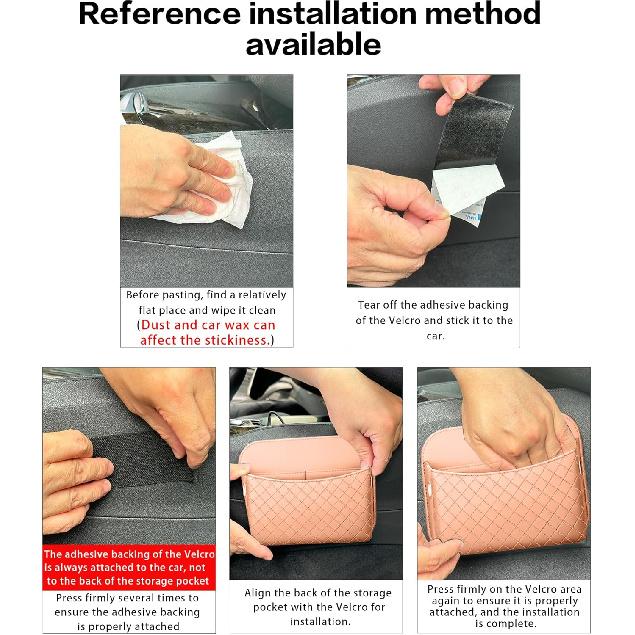 Reference installation method available

Before pasting, find a relatively flat place and wipe it clean (Dust and car wax can affect the stickiness.)

Tear off the adhesive backing of the Velcro and stick it to the car.

The adhesive backing of the Velcro is always attached to the car, not to the back of the storage pocket

Press firmly several times to ensure the adhesive backing is properly attached

Align the back of the storage pocket with the Velcro for installation.

Press firmly on the Velcro area again to ensure it is properly attached, and the installation is complete.