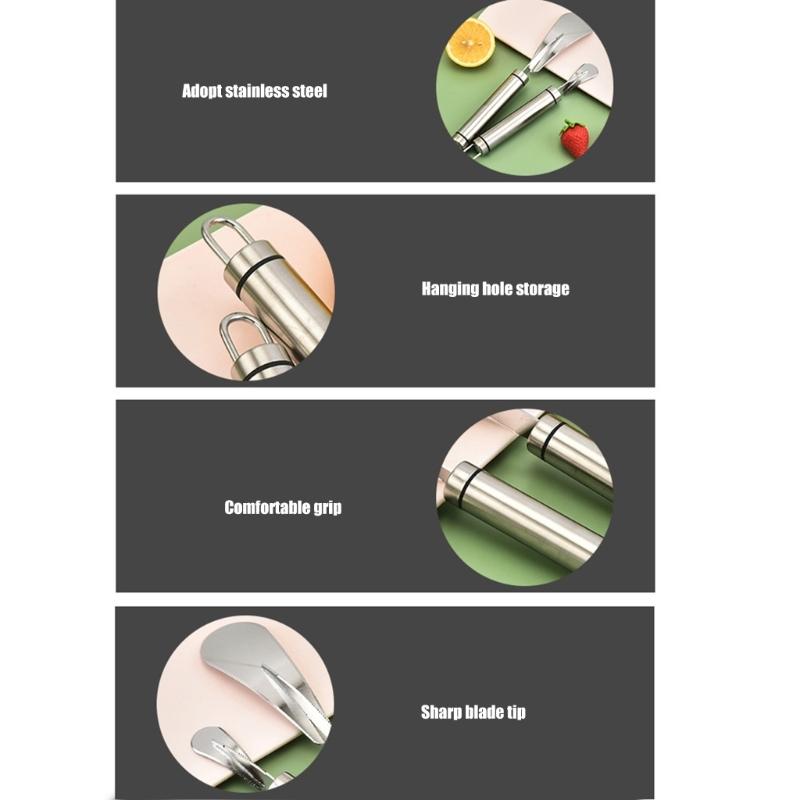 Adopt stainless steel

Hanging hole storage

Comfortable grip

Sharp blade tip