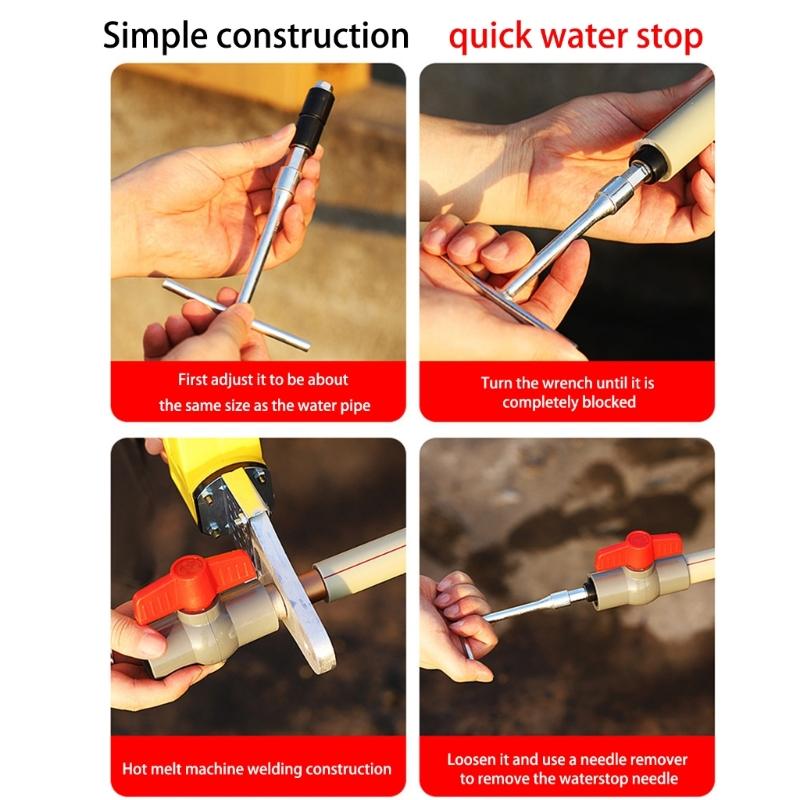 Simple construction quick water stop

First adjust it to be about the same size as the water pipe

Turn the wrench until it is completely blocked

Hot melt machine welding construction

Loosen it and use a needle remover to remove the waterstop needle