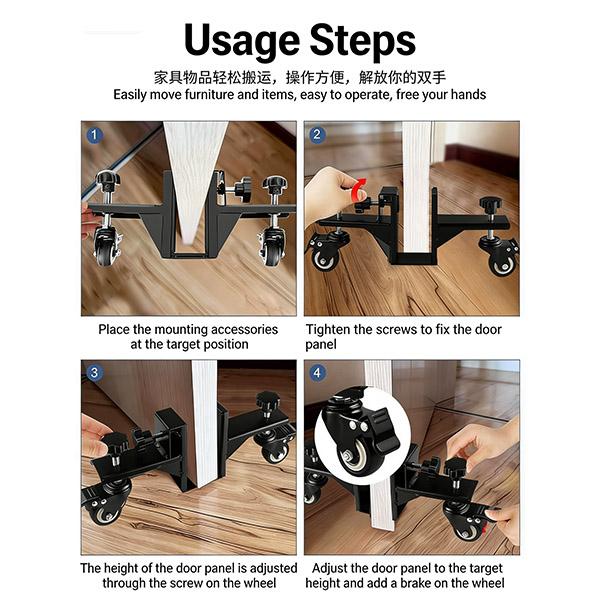 Usage Steps

家具物品轻松搬运，操作方便，解放你的双手
Easily move furniture and items, easy to operate, free your hands

1

Place the mounting accessories at the target position

2

Tighten the screws to fix the door panel

3

The height of the door panel is adjusted through the screw on the wheel

4

Adjust the door panel to the target height and add a brake on the wheel