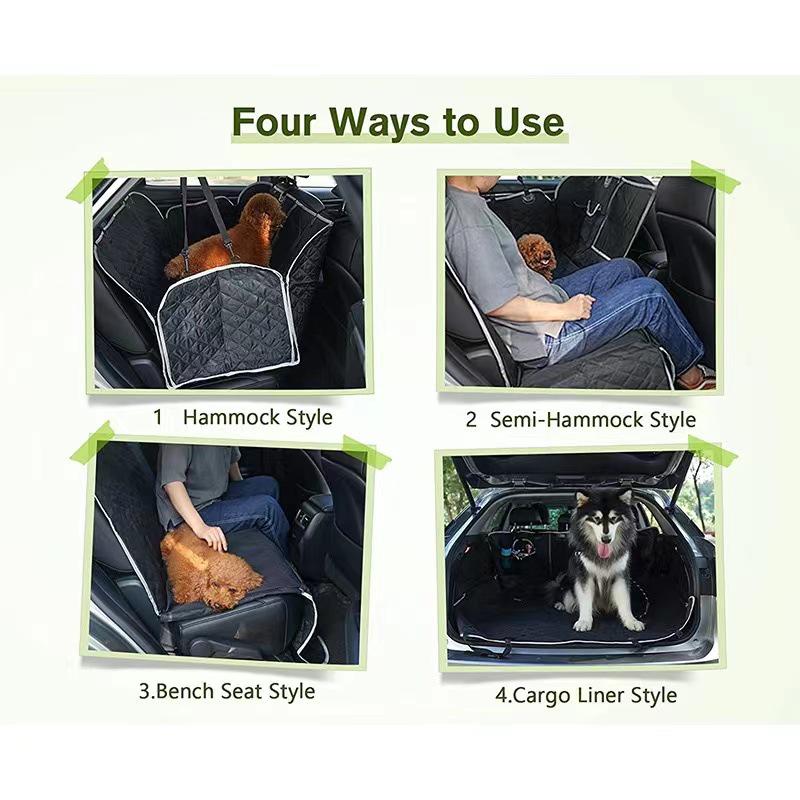 Four Ways to Use

1 Hammock Style

2 Semi-Hammock Style

3.Bench Seat Style

4.Cargo Liner Style