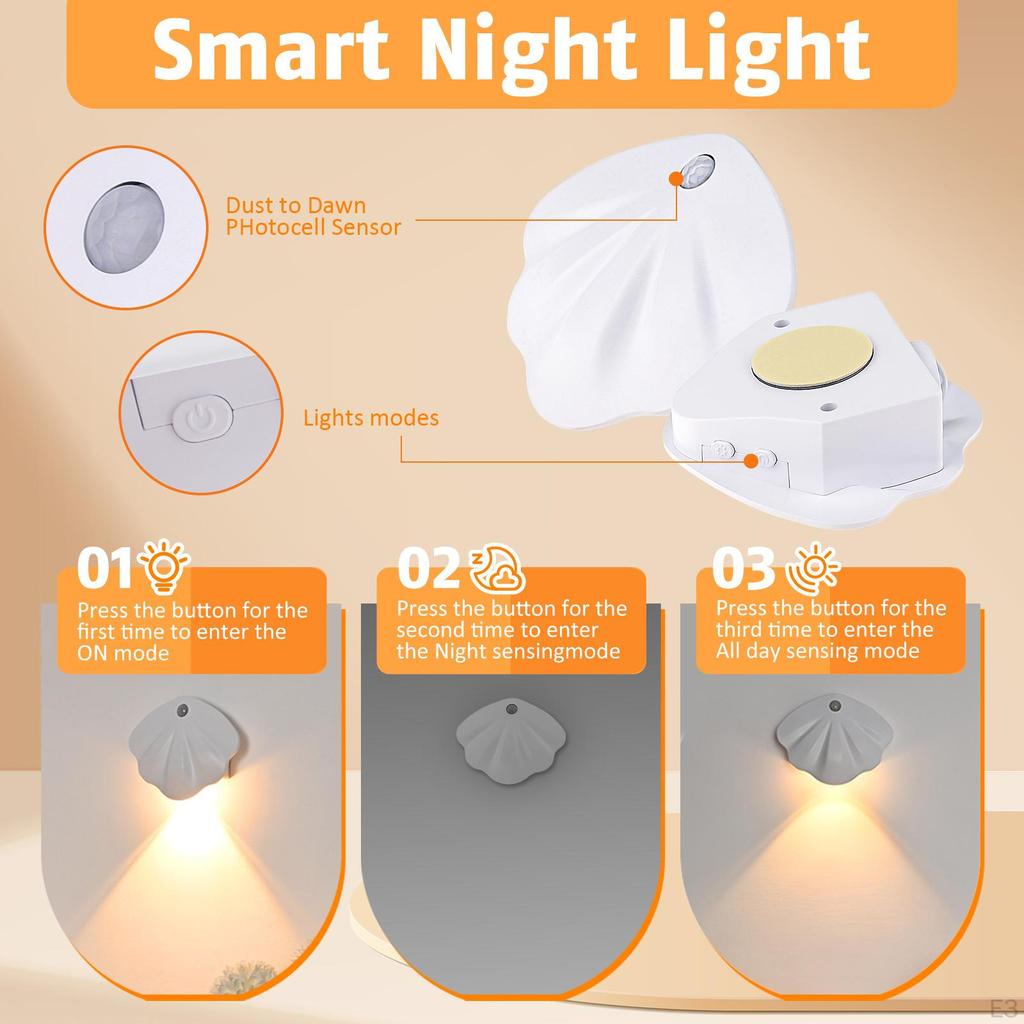 Smart Night Light

Dust to Dawn
PHotocell Sensor

Lights modes

01
Press the button for the first time to enter the ON mode

02
Press the button for the second time to enter the Night sensingmode

03
Press the button for the third time to enter the All day sensing mode

E3