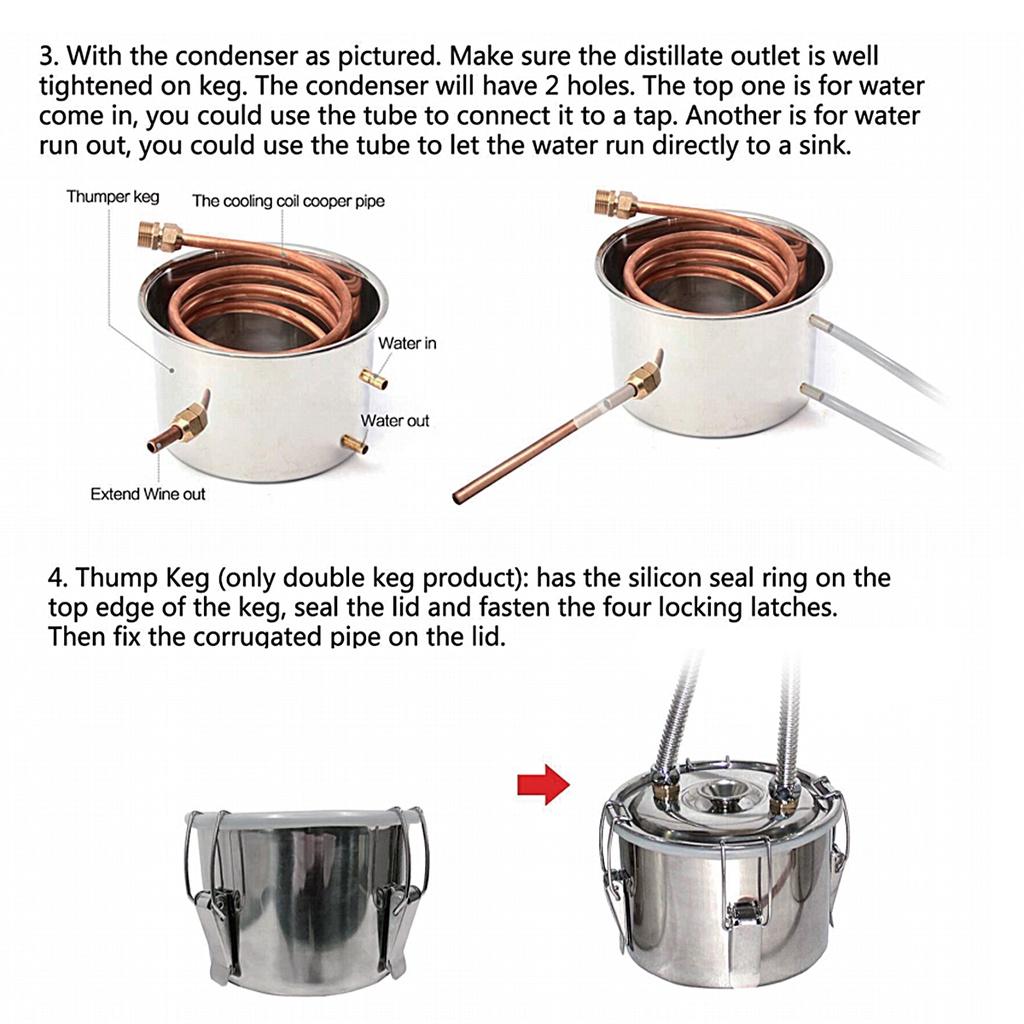 3. With the condenser as pictured. Make sure the distillate outlet is well tightened on keg. The condenser will have 2 holes. The top one is for water come in, you could use the tube to connect it to a tap. Another is for water run out, you could use the tube to let the water run directly to a sink.

Thumper keg

The cooling coil cooper pipe

Water in

Water out

Extend Wine out

4. Thump Keg (only double keg product): has the silicon seal ring on the top edge of the keg, seal the lid and fasten the four locking latches. Then fix the corrugated pipe on the lid.