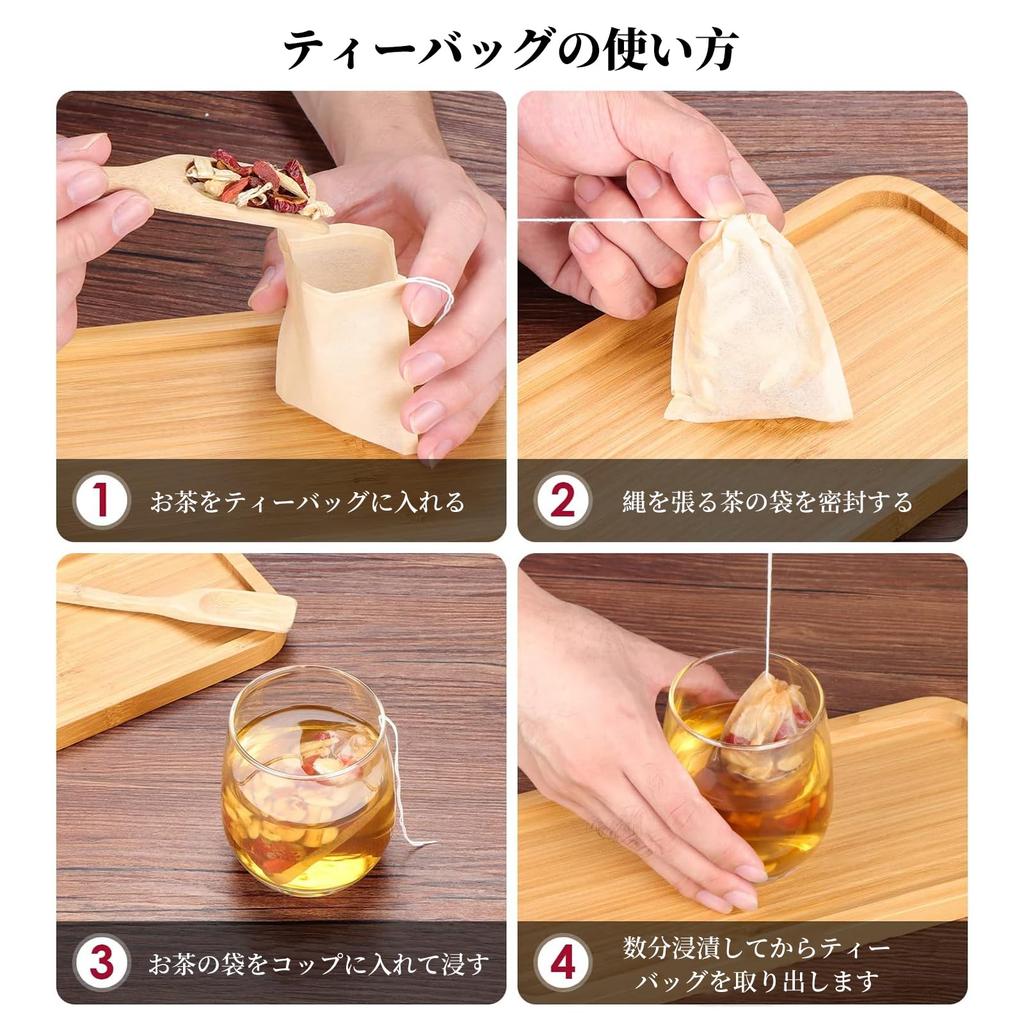 ティーバッグの使い方

1 お茶をティーバッグに入れる

2 縄を張る茶の袋を密封する

3 お茶の袋をコップに入れて浸す

4 数分浸漬してからティーバッグを取り出します