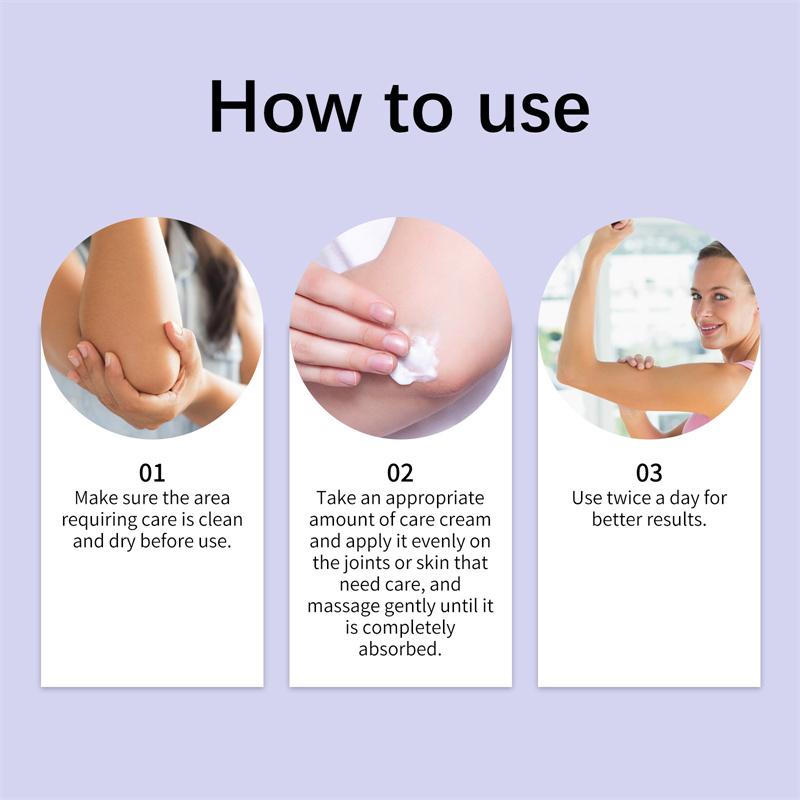 How to use

01
Make sure the area requiring care is clean and dry before use.

02
Take an appropriate amount of care cream and apply it evenly on the joints or skin that need care, and massage gently until it is completely absorbed.

03
Use twice a day for better results.