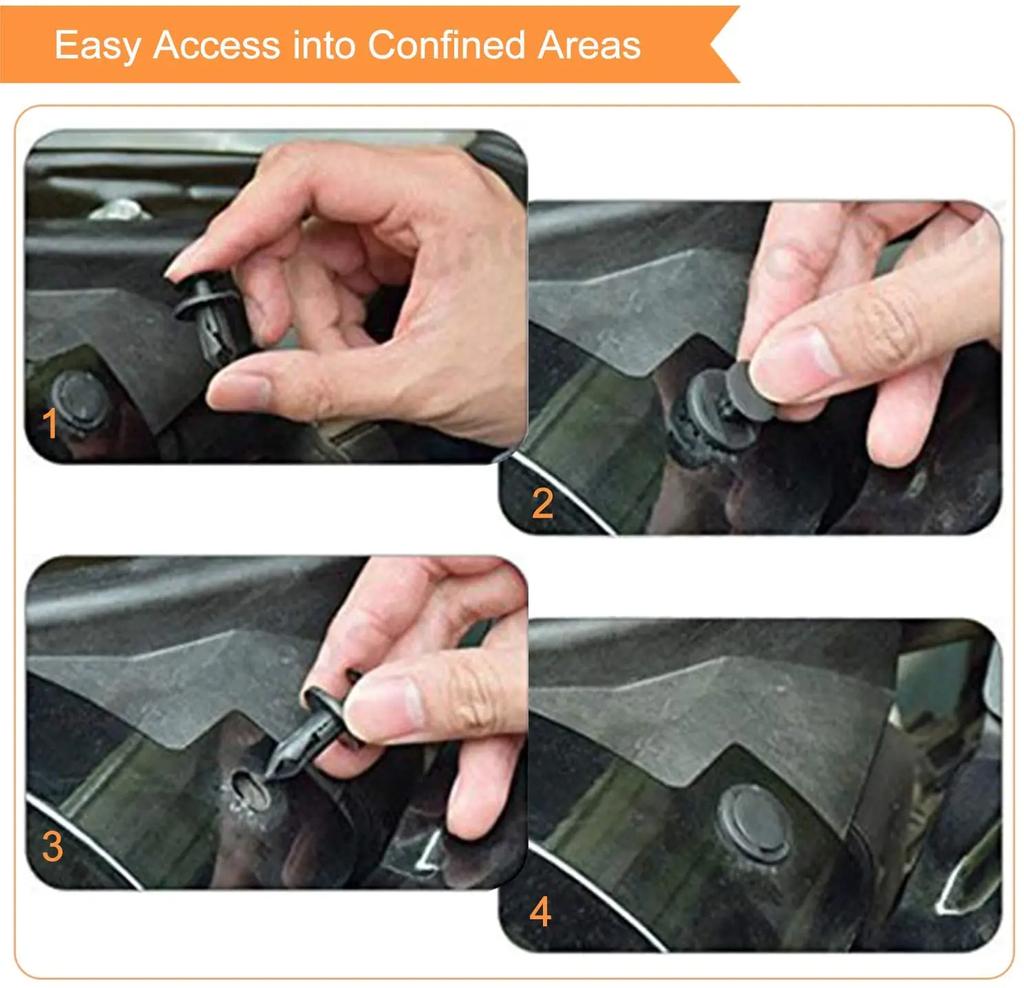 Easy Access into Confined Areas

1

2

3

4