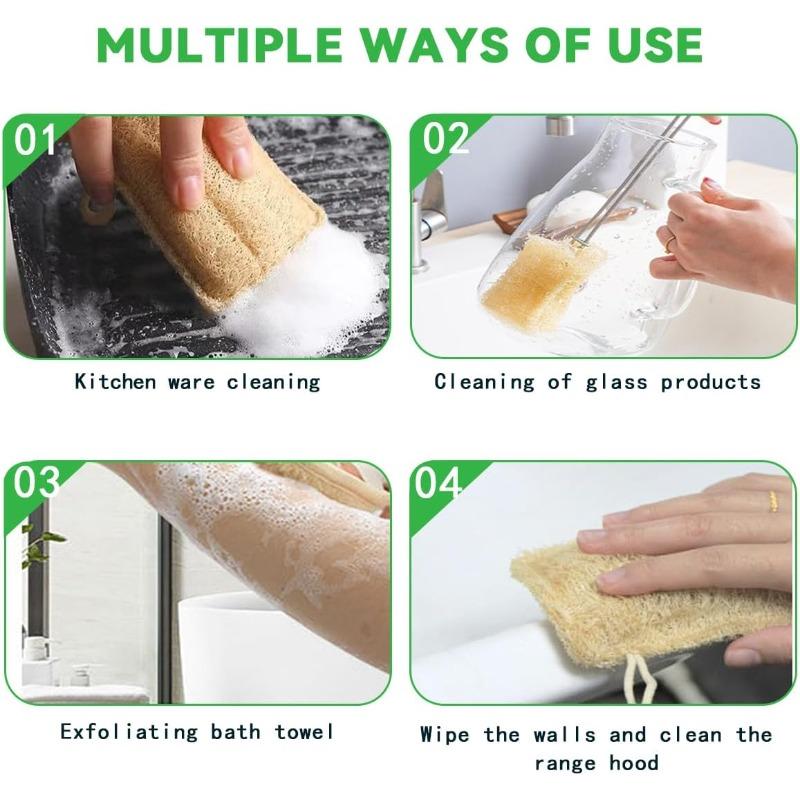 MULTIPLE WAYS OF USE

01

Kitchen ware cleaning

02

Cleaning of glass products

03

Exfoliating bath towel

04

Wipe the walls and clean the range hood