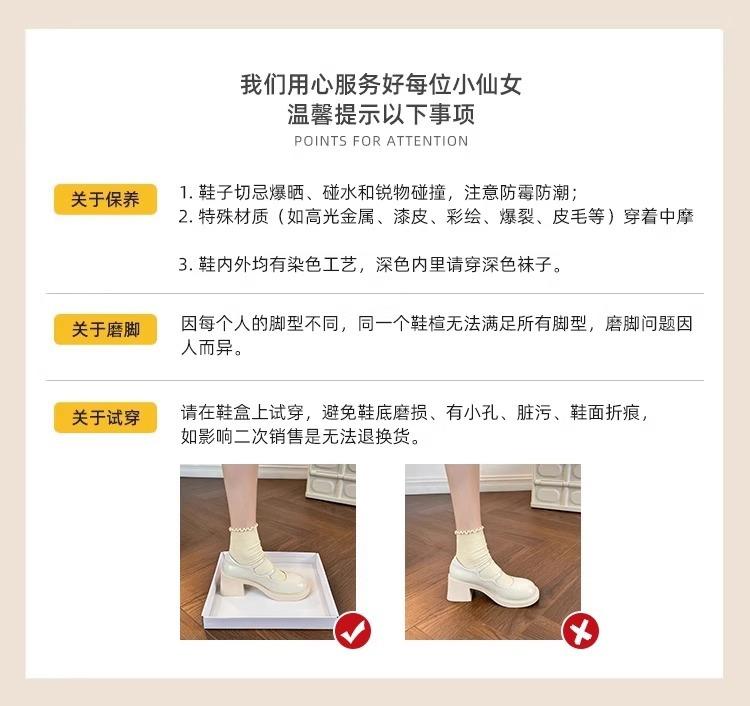 我们用心服务好每位小仙女
温馨提示以下事项
POINTS FOR ATTENTION

关于保养

1. 鞋子切忌爆晒、碰水和锐物碰撞，注意防霉防潮；
2. 特殊材质（如高光金属、漆皮、彩绘、爆裂、皮毛等）穿着中摩

3. 鞋内外均有染色工艺，深色内里请穿深色袜子。

关于磨脚

因每个人的脚型不同，同一个鞋楦无法满足所有脚型，磨脚问题因人而异。

关于试穿

请在鞋盒上试穿，避免鞋底磨损、有小孔、脏污、鞋面折痕，如影响二次销售是无法退换货。