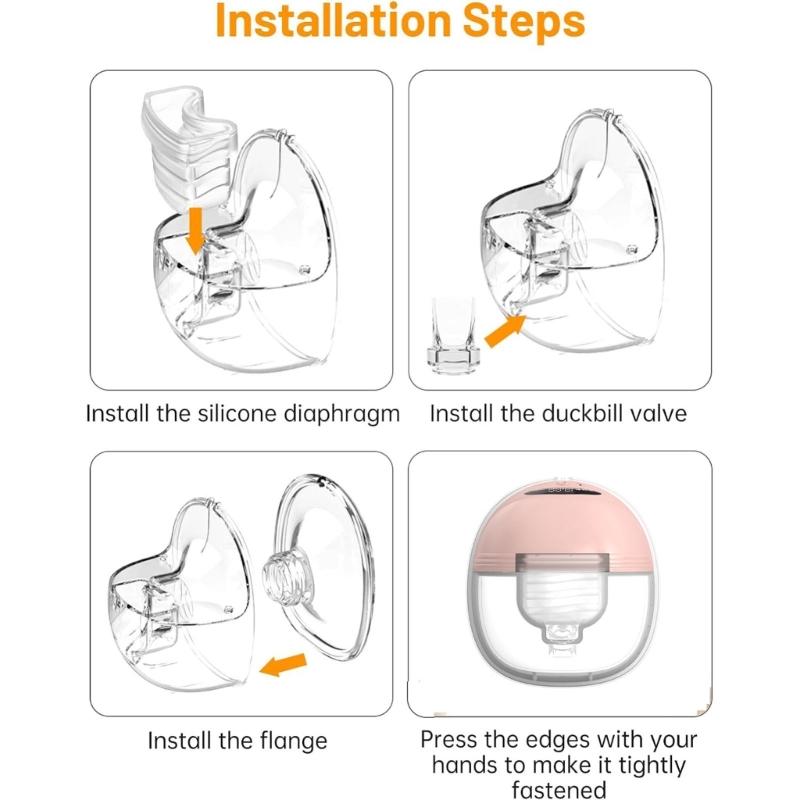 Installation Steps

Install the silicone diaphragm

Install the duckbill valve

Install the flange

Press the edges with your hands to make it tightly fastened