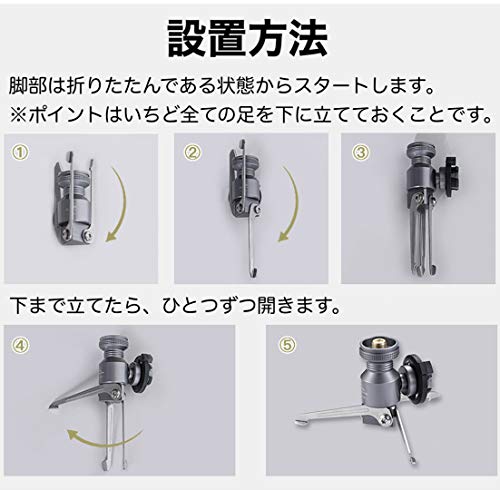 設置方法

脚部は折りたたんである状態からスタートします。
※ポイントはいちど全ての足を下に立てておくことです。

①

②

③

下まで立てたら、ひとつずつ開きます。

④

⑤