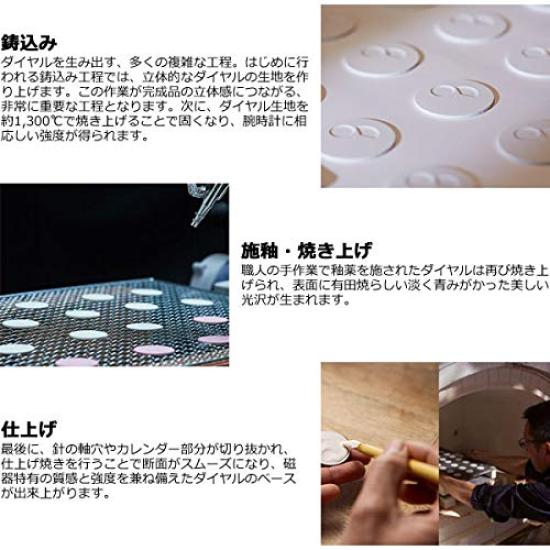 鋳込み
ダイヤルを生み出す、多くの複雑な工程。はじめに行われる鋳込み工程では、立体的なダイヤルの生地を作り上げます。この作業が完成品の立体感につながる、非常に重要な工程となります。次に、ダイヤル生地を約1,300℃で焼き上げることで固くなり、腕時計に相応しい強度が得られます。

施釉・焼き上げ
職人の手作業で釉薬を施されたダイヤルは再び焼き上げられ、表面に有田焼らしい淡く青みがかった美しい光沢が生まれます。

仕上げ
最後に、針の軸穴やカレンダー部分が切り抜かれ、仕上げ焼きを行うことで断面がスムーズになり、磁器特有の質感と強度を兼ね備えたダイヤルのベースが出来上がります。