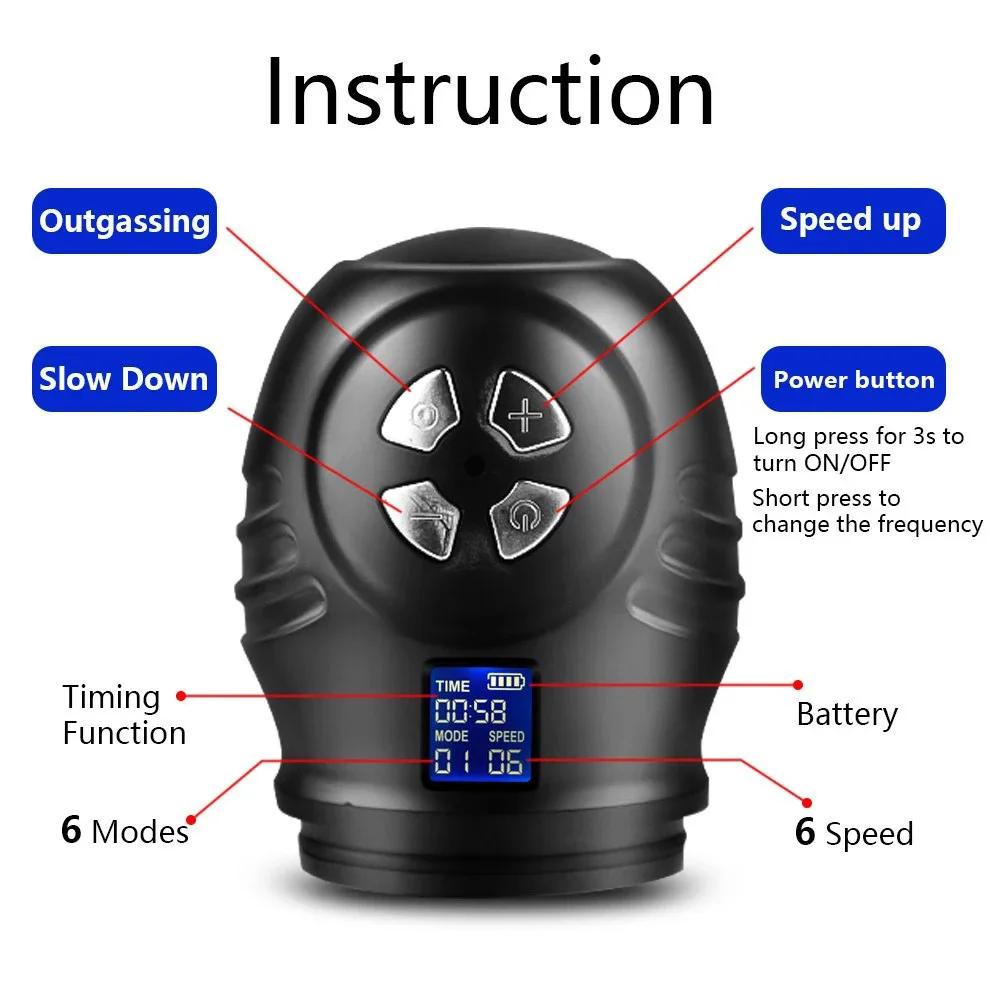 Instruction

Outgassing

Speed up

Slow Down

Power button

Long press for 3s to turn ON/OFF

Short press to change the frequency

TIME
00:58
MODE SPEED
01 06

Timing Function

Battery

6 Modes

6 Speed