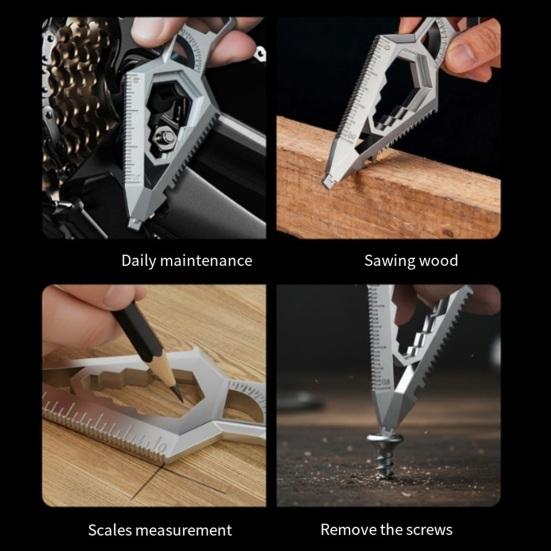 Daily maintenance

Sawing wood

Scales measurement

Remove the screws