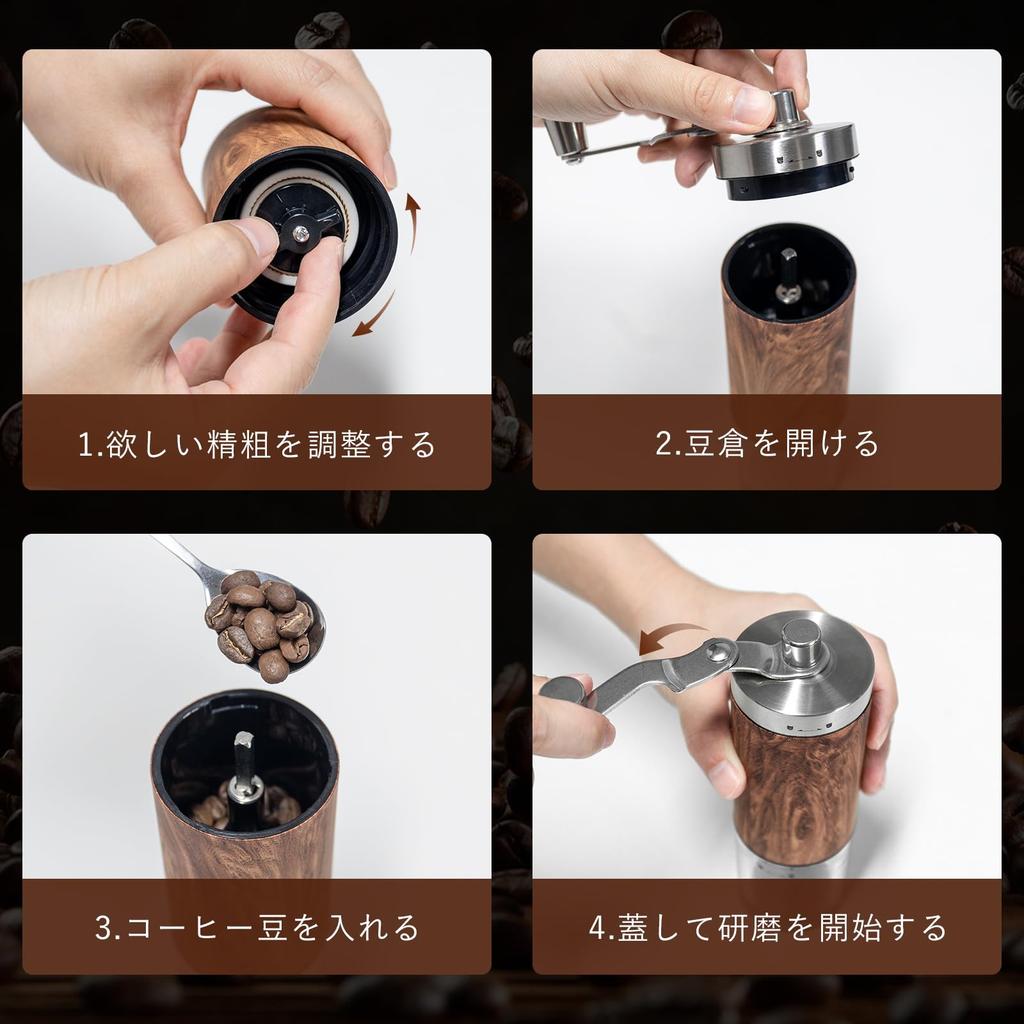 1.欲しい精粗を調整する

2.豆倉を開ける

3.コーヒー豆を入れる

4.蓋して研磨を開始する