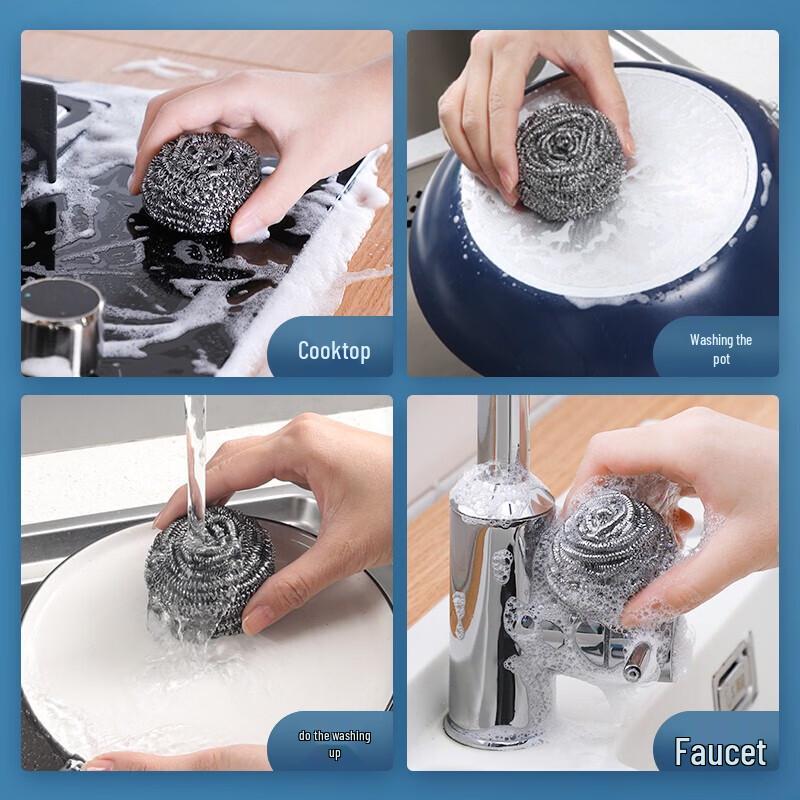 Cooktop

Washing the pot

do the washing up

Faucet