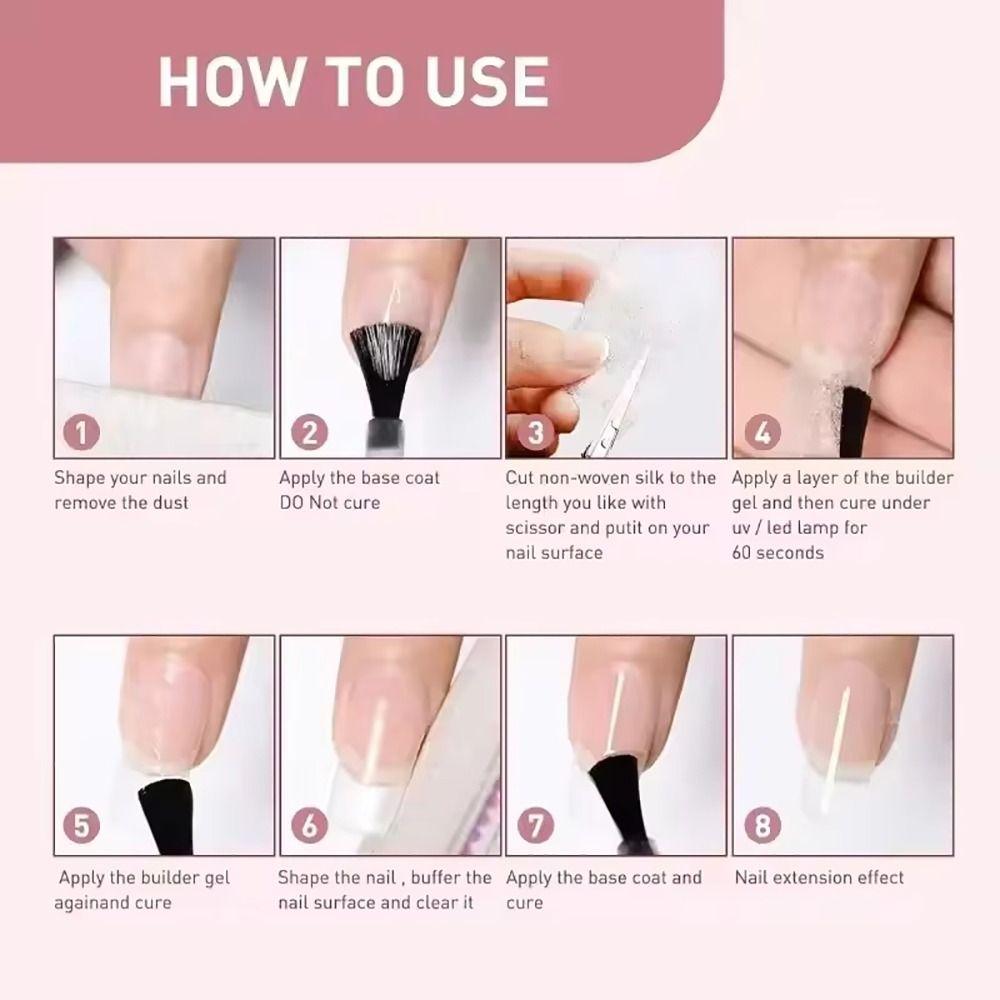 HOW TO USE

1
Shape your nails and remove the dust

2
Apply the base coat DO Not cure

3
Cut non-woven silk to the length you like with scissor and putit on your nail surface

4
Apply a layer of the builder gel and then cure under uv / led lamp for 60 seconds

5
Apply the builder gel againand cure

6
Shape the nail , buffer the nail surface and clear it

7
Apply the base coat and cure

8
Nail extension effect