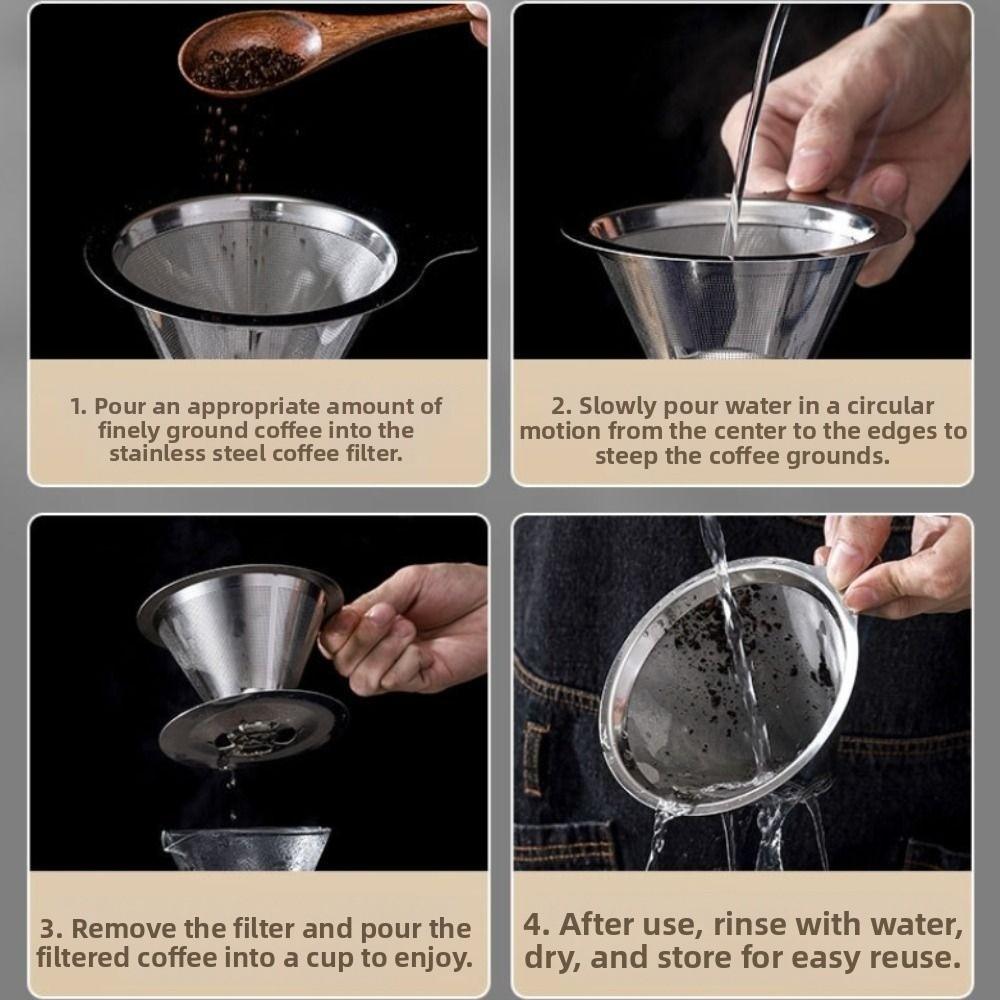 1. Pour an appropriate amount of finely ground coffee into the stainless steel coffee filter.

2. Slowly pour water in a circular motion from the center to the edges to steep the coffee grounds.

3. Remove the filter and pour the filtered coffee into a cup to enjoy.

4. After use, rinse with water, dry, and store for easy reuse.