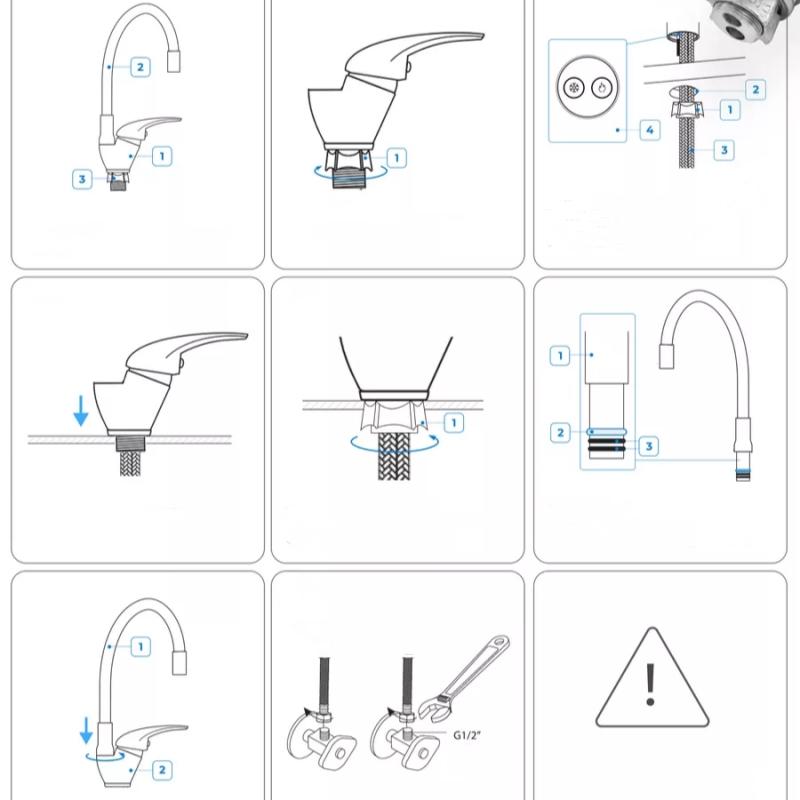 2
1
3

1

2
1
4
3

1

1
2
3

1
2

G1/2"

!