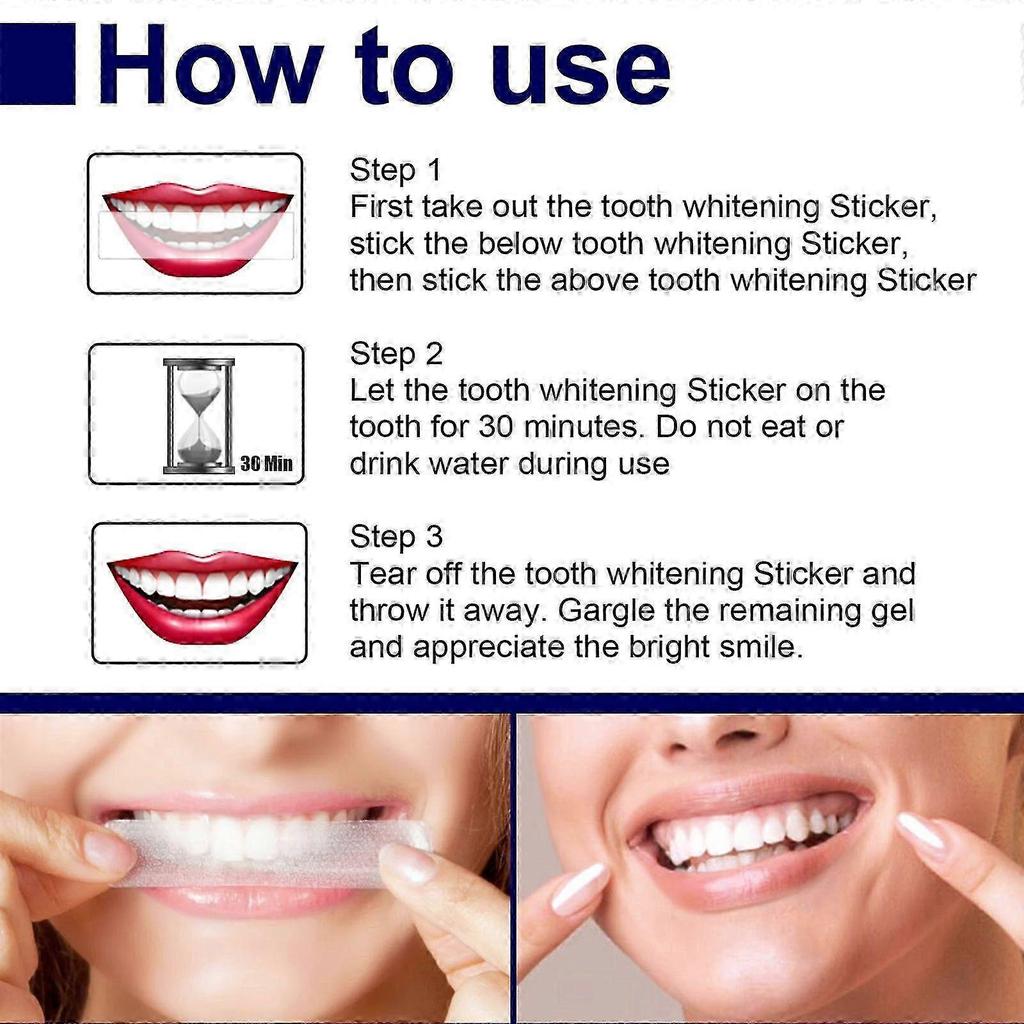 How to use

Step 1
First take out the tooth whitening Sticker, stick the below tooth whitening Sticker, then stick the above tooth whitening Sticker

30 Min

Step 2
Let the tooth whitening Sticker on the tooth for 30 minutes. Do not eat or drink water during use

Step 3
Tear off the tooth whitening Sticker and throw it away. Gargle the remaining gel and appreciate the bright smile.