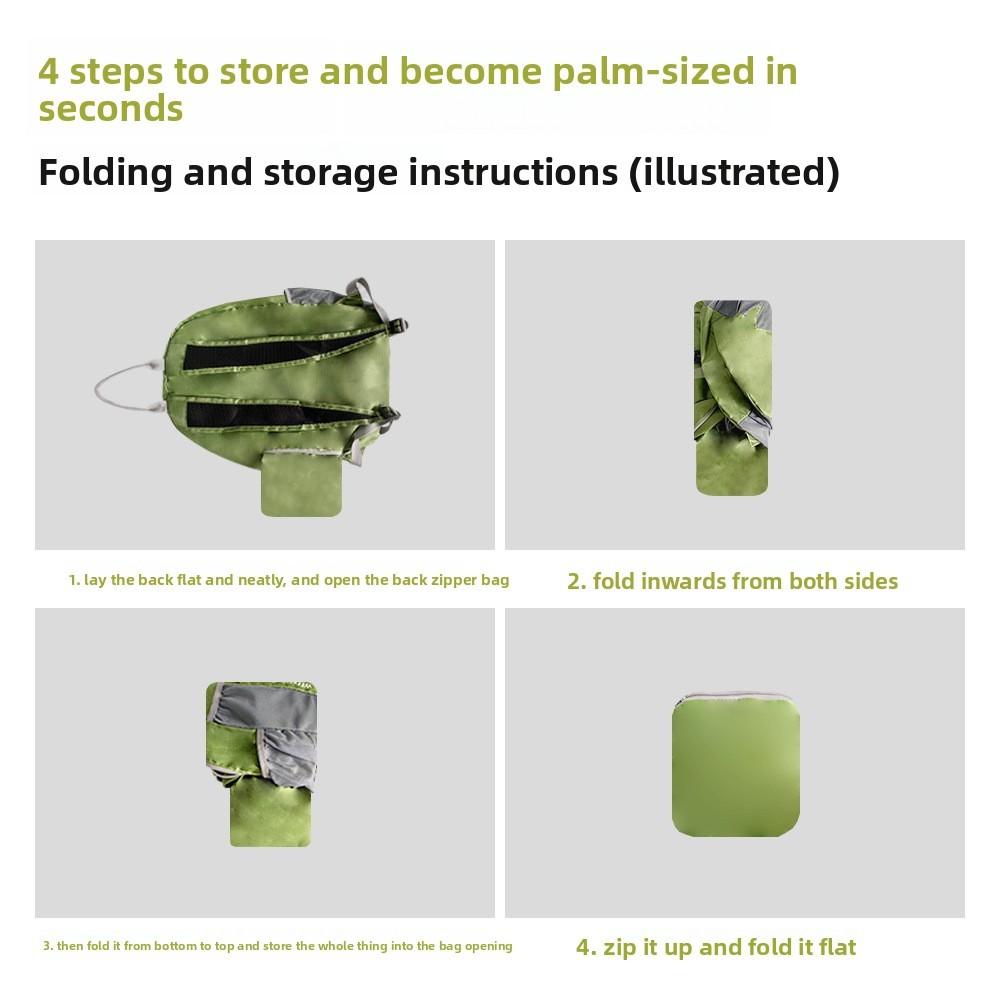 4 steps to store and become palm-sized in seconds

Folding and storage instructions (illustrated)

1. lay the back flat and neatly, and open the back zipper bag

2. fold inwards from both sides

3. then fold it from bottom to top and store the whole thing into the bag opening

4. zip it up and fold it flat