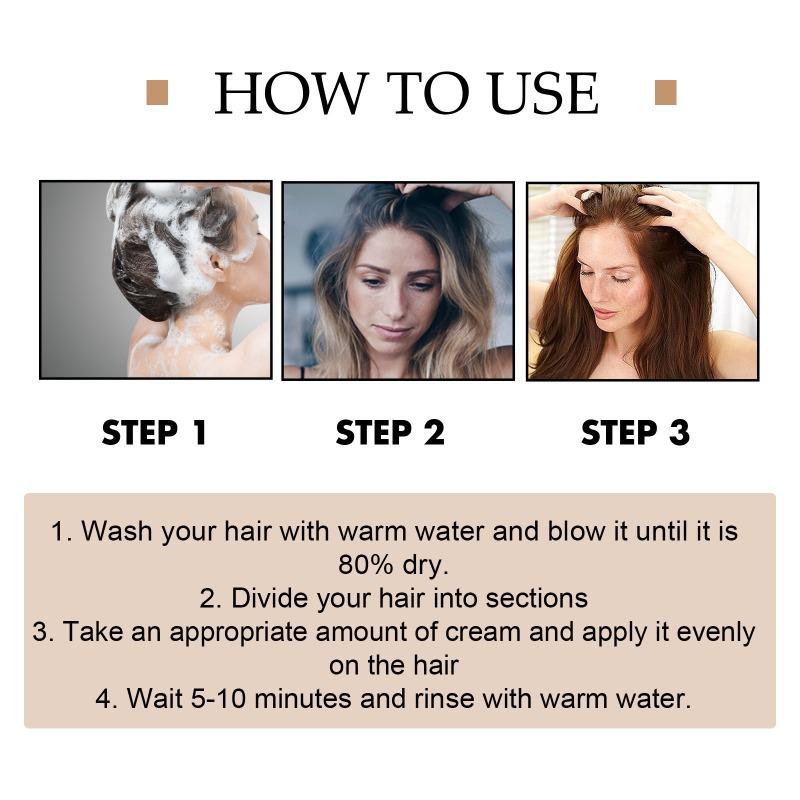 HOW TO USE

STEP 1

STEP 2

STEP 3

1. Wash your hair with warm water and blow it until it is 80% dry.
2. Divide your hair into sections
3. Take an appropriate amount of cream and apply it evenly on the hair
4. Wait 5-10 minutes and rinse with warm water.