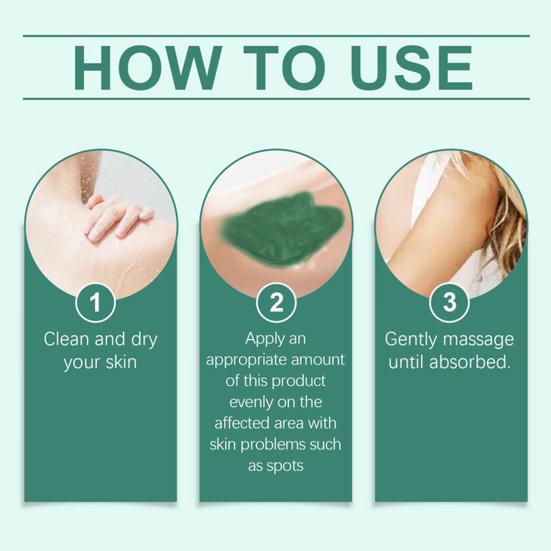 HOW TO USE

1
Clean and dry your skin

2
Apply an appropriate amount of this product evenly on the affected area with skin problems such as spots

3
Gently massage until absorbed.