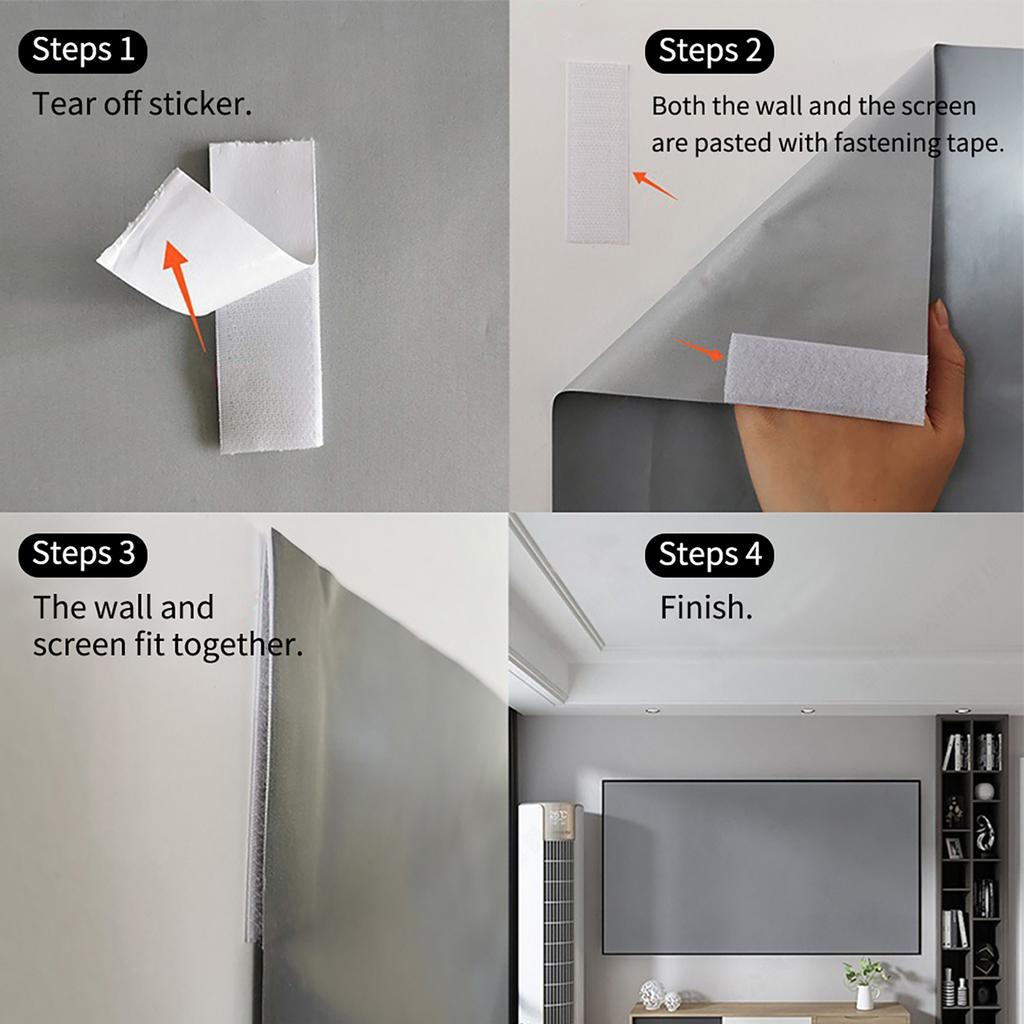 Steps 1
Tear off sticker.

Steps 2
Both the wall and the screen are pasted with fastening tape.

Steps 3
The wall and screen fit together.

Steps 4
Finish.