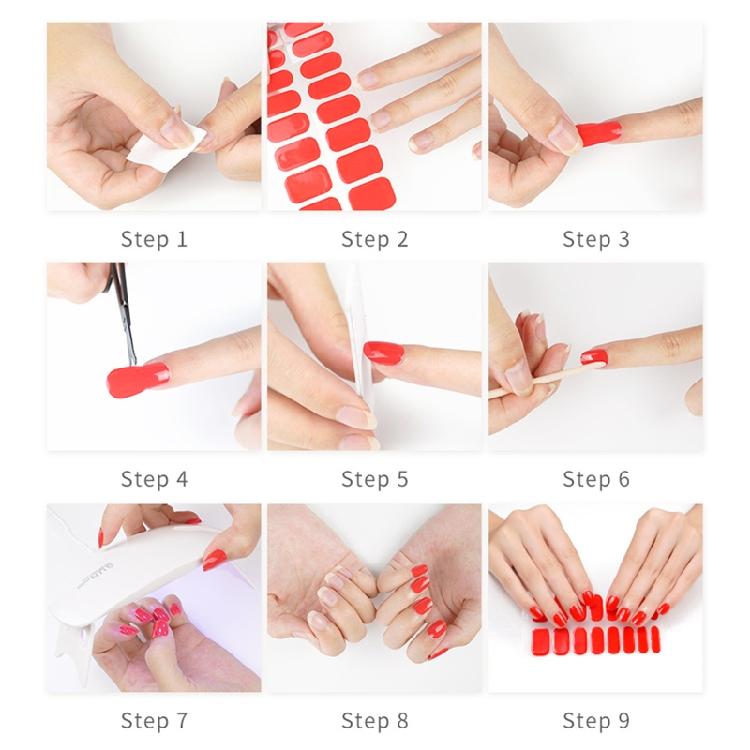 Step 1

Step 2

Step 3

Step 4

Step 5

Step 6

Step 7

Step 8

Step 9