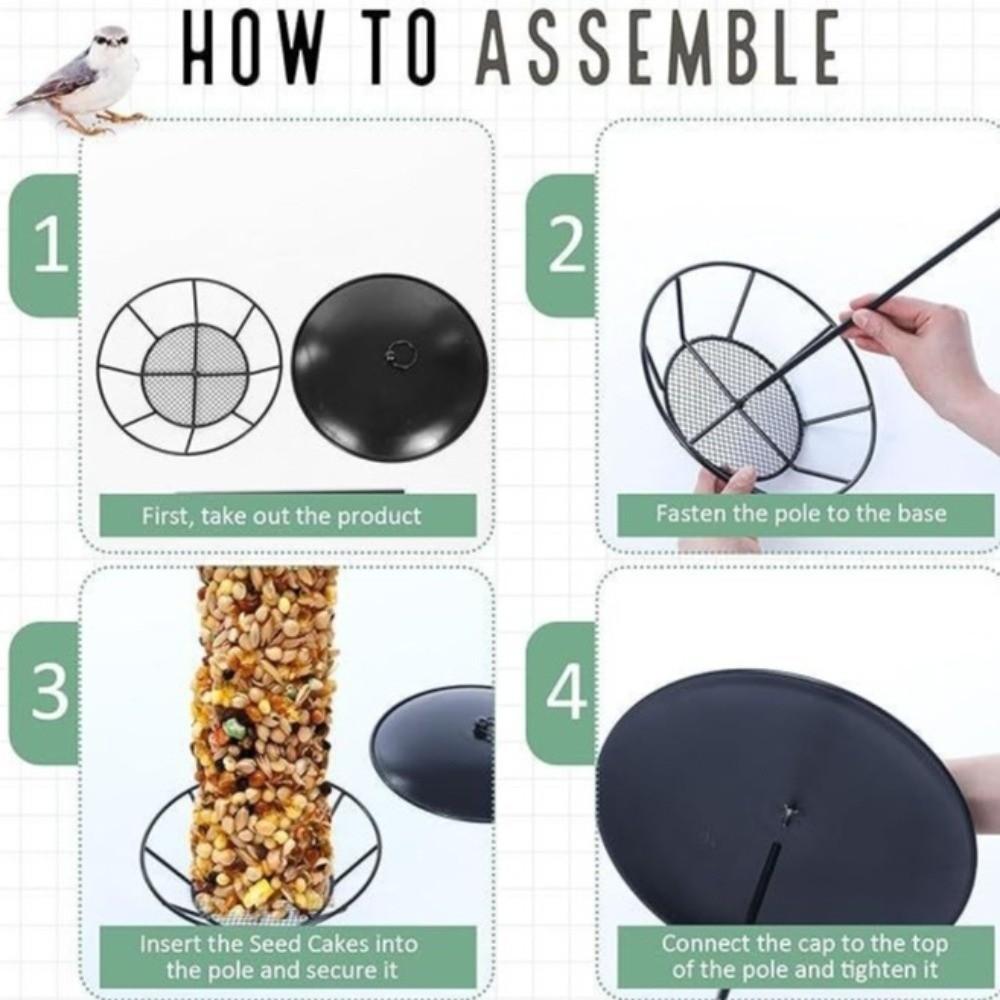 HOW TO ASSEMBLE

1

First, take out the product

2

Fasten the pole to the base

3

Insert the Seed Cakes into the pole and secure it

4

Connect the cap to the top of the pole and tighten it