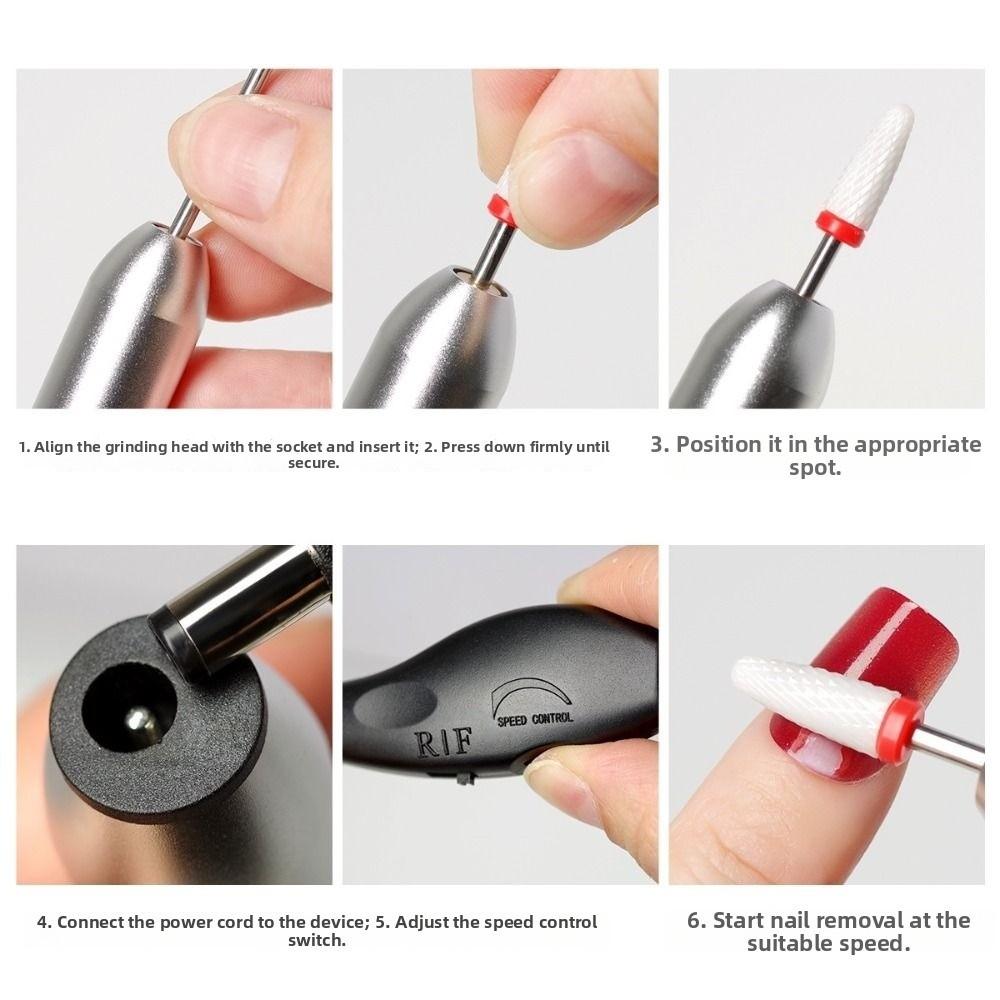 1. Align the grinding head with the socket and insert it; 2. Press down firmly until secure.

3. Position it in the appropriate spot.

R|F

SPEED CONTROL

4. Connect the power cord to the device; 5. Adjust the speed control switch.

6. Start nail removal at the suitable speed.