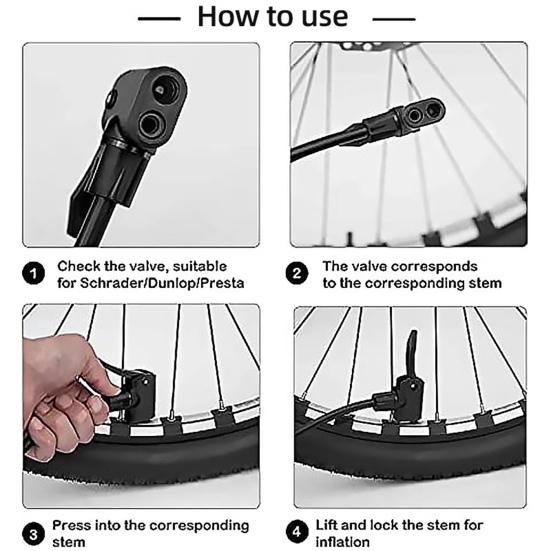 How to use

1 Check the valve, suitable for Schrader/Dunlop/Presta

2 The valve corresponds to the corresponding stem

3 Press into the corresponding stem

4 Lift and lock the stem for inflation