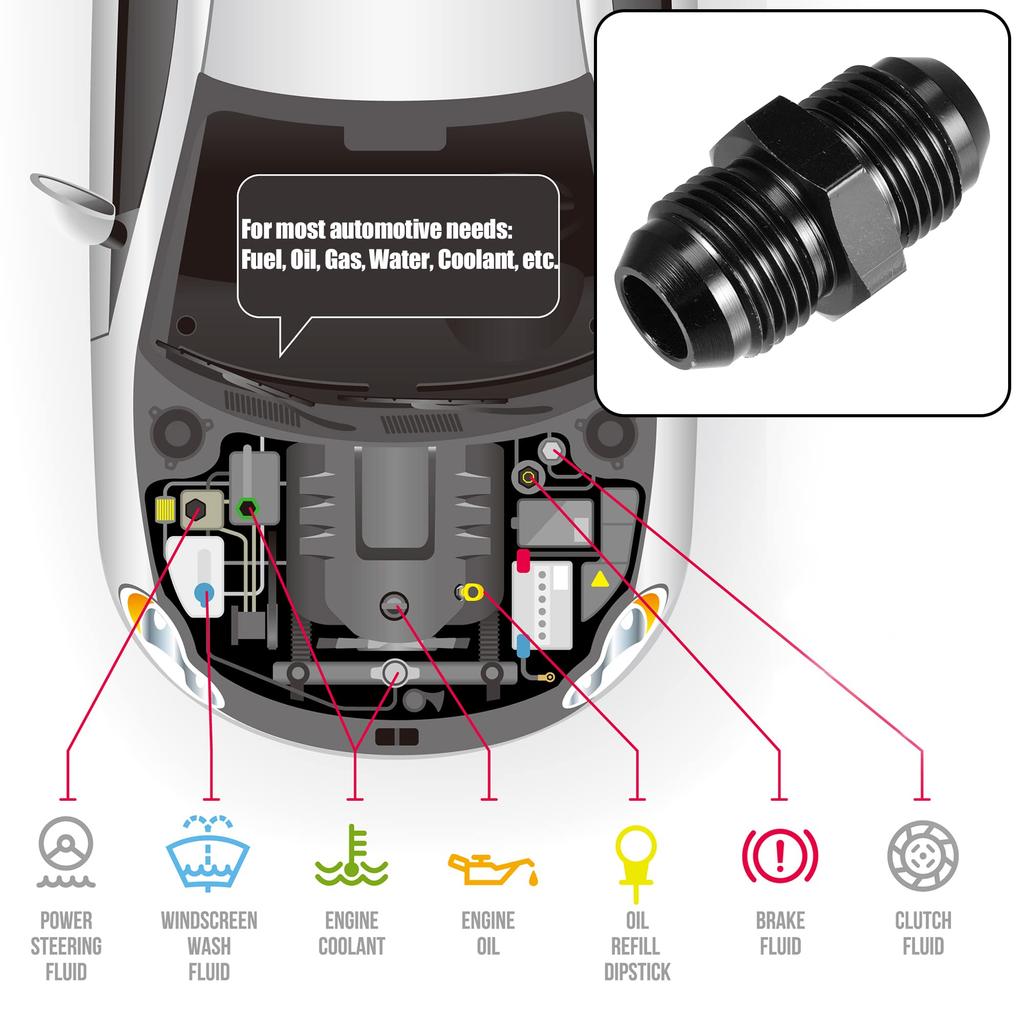 For most automotive needs:
Fuel, Oil, Gas, Water, Coolant, etc.

POWER STEERING FLUID

WINDSCREEN WASH FLUID

ENGINE COOLANT

ENGINE OIL

OIL REFILL DIPSTICK

BRAKE FLUID

CLUTCH FLUID