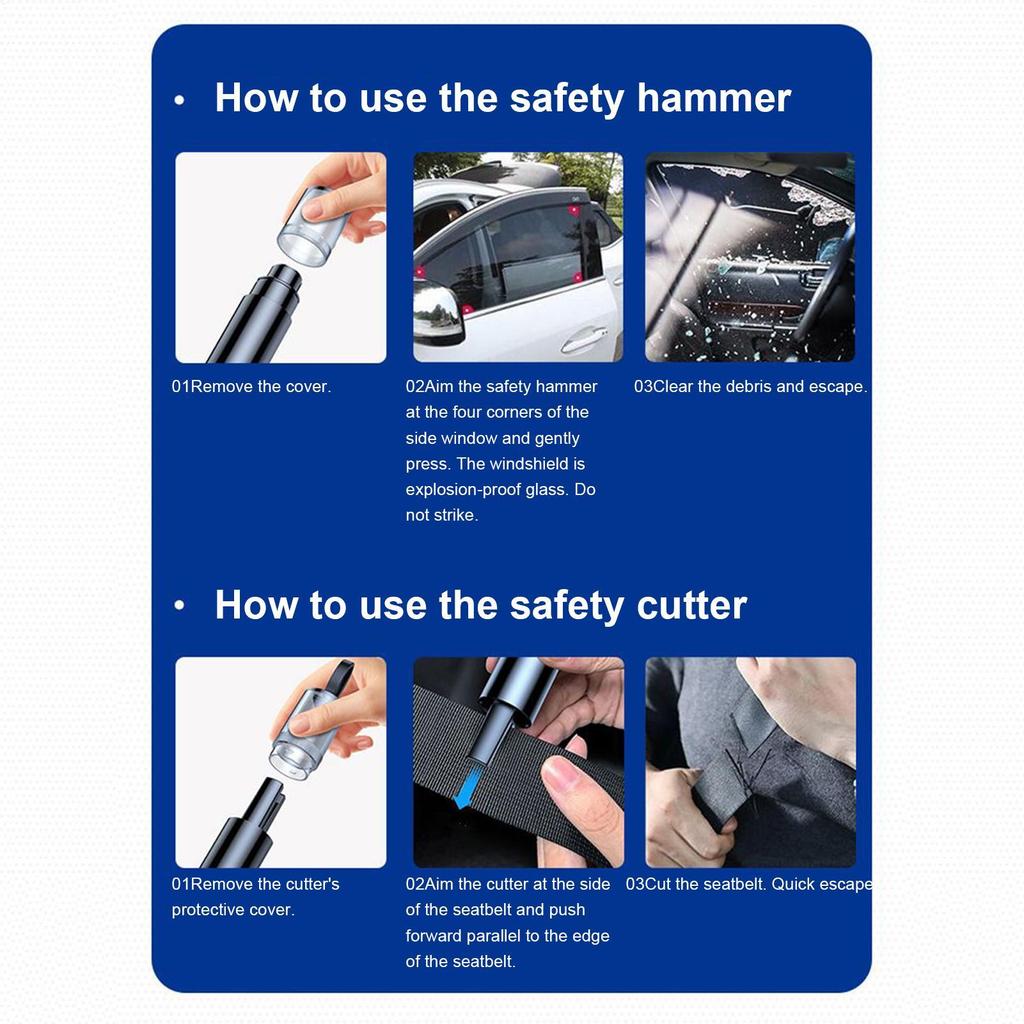 • How to use the safety hammer

01Remove the cover.

02Aim the safety hammer at the four corners of the side window and gently press. The windshield is explosion-proof glass. Do not strike.

03Clear the debris and escape.

• How to use the safety cutter

01Remove the cutter's protective cover.

02Aim the cutter at the side of the seatbelt and push forward parallel to the edge of the seatbelt.

03Cut the seatbelt. Quick escape