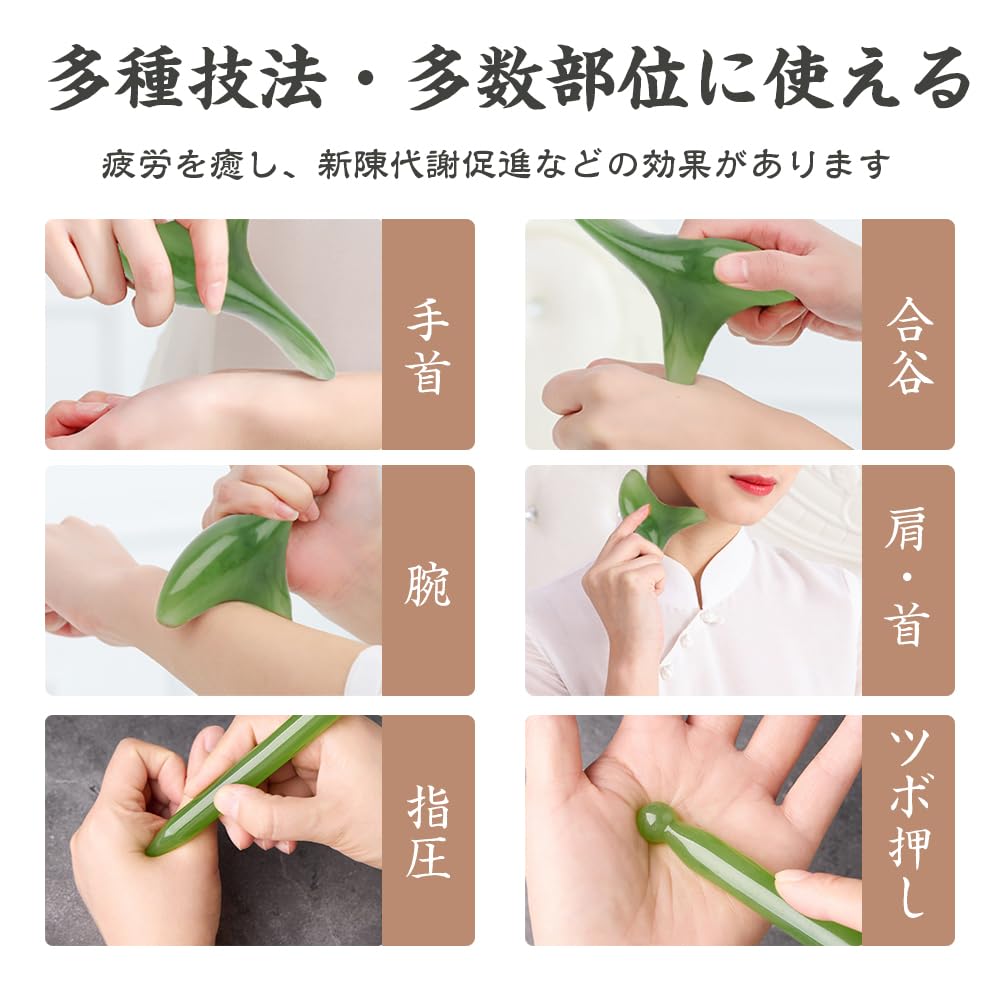 多種技法・多数部位に使える

疲労を癒し、新陳代謝促進などの効果があります

手首

合谷

腕

肩・首

指圧

ツボ押し