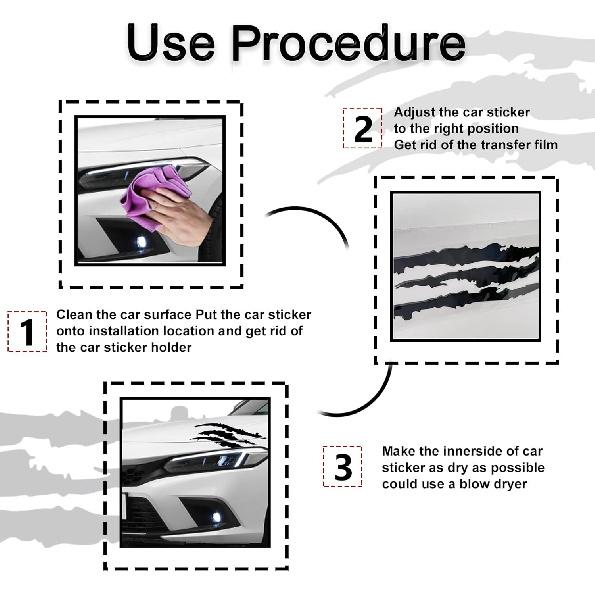 Use Procedure

2 Adjust the car sticker to the right position Get rid of the transfer film

1 Clean the car surface Put the car sticker onto installation location and get rid of the car sticker holder

3 Make the innerside of car sticker as dry as possible could use a blow dryer