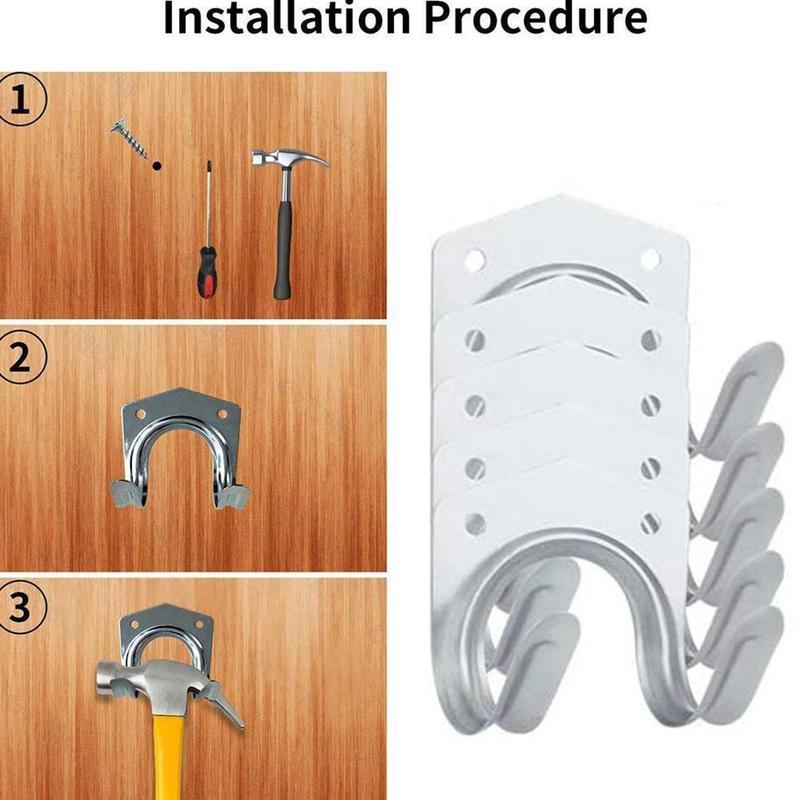 Installation Procedure

1

2

3