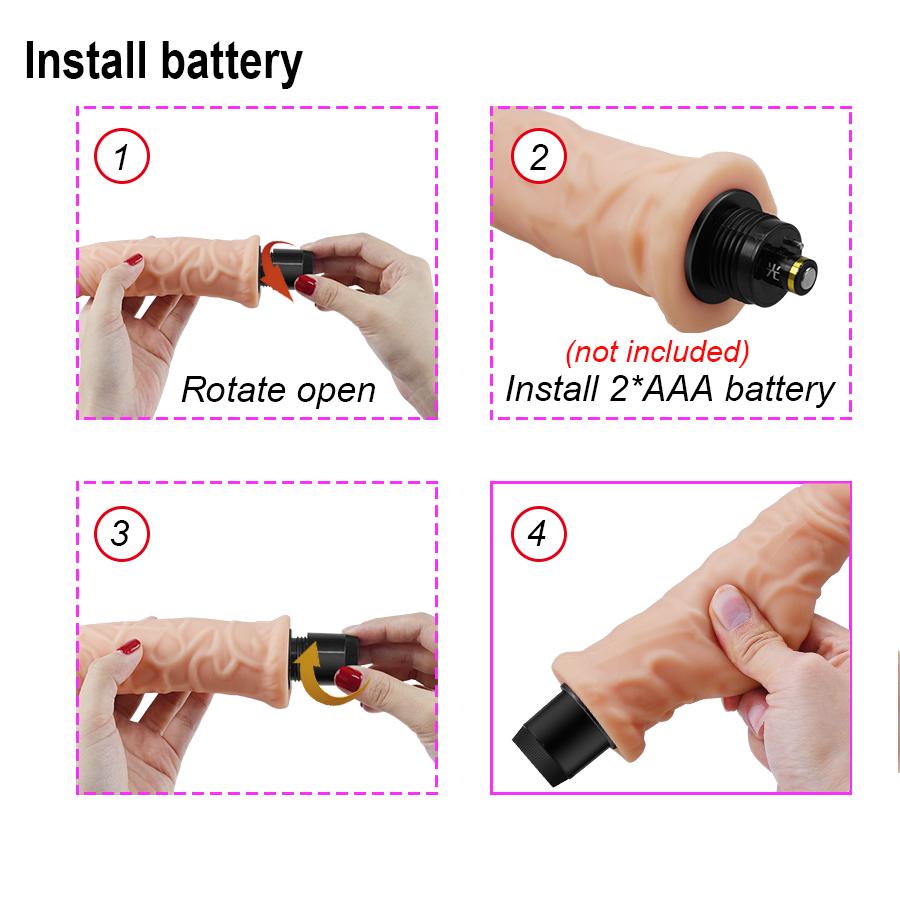 Install battery

1

Rotate open

2

(not included)
Install 2*AAA battery

3

4