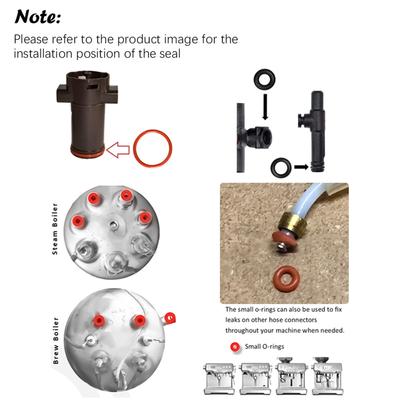 Note:

Please refer to the product image for the installation position of the seal

Steam Boiler

Brew Boiler

The small o-rings can also be used to fix leaks on other hose connectors throughout your machine when needed.

Small O-rings