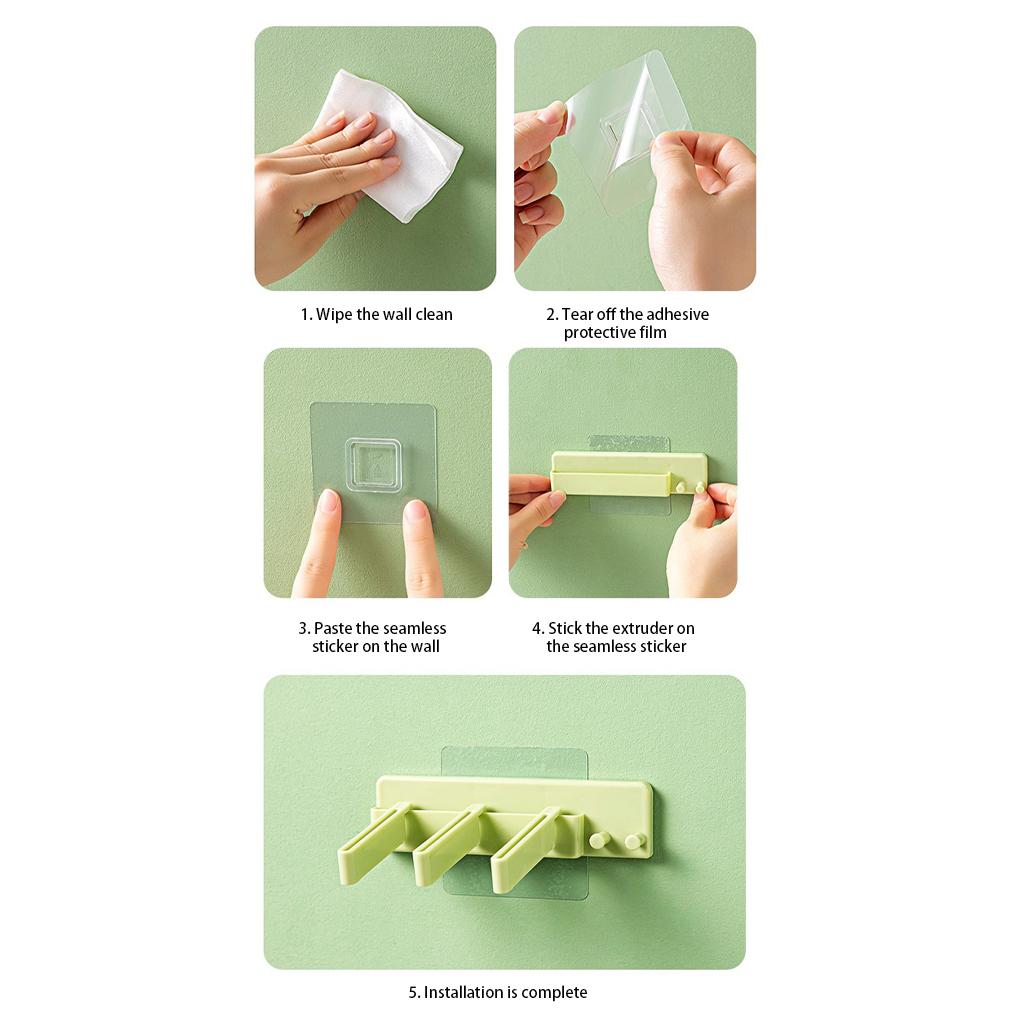 1. Wipe the wall clean

2. Tear off the adhesive protective film

3. Paste the seamless sticker on the wall

4. Stick the extruder on the seamless sticker

5. Installation is complete