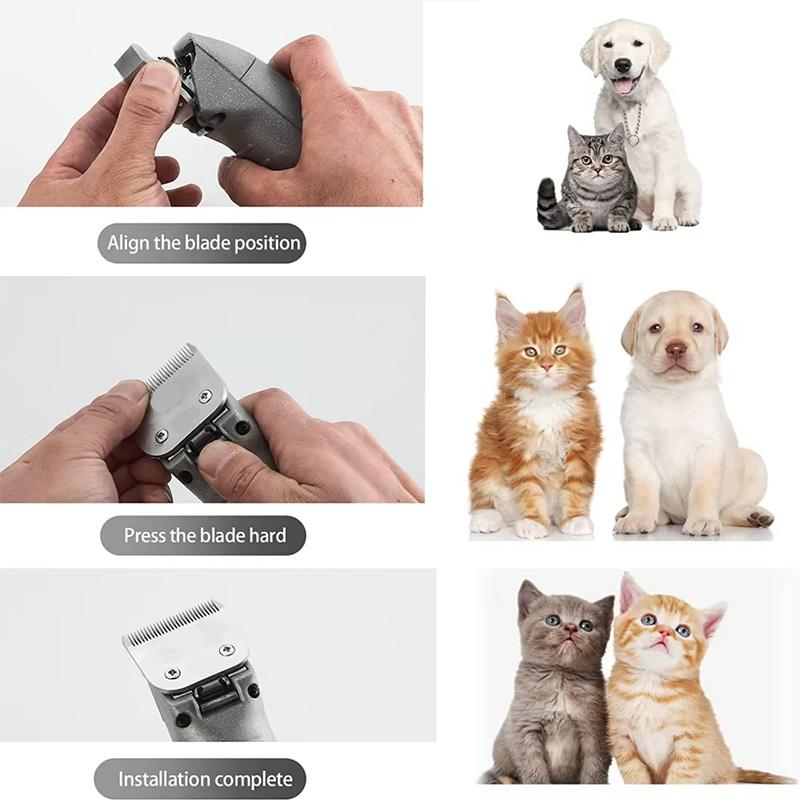 Align the blade position

Press the blade hard

Installation complete