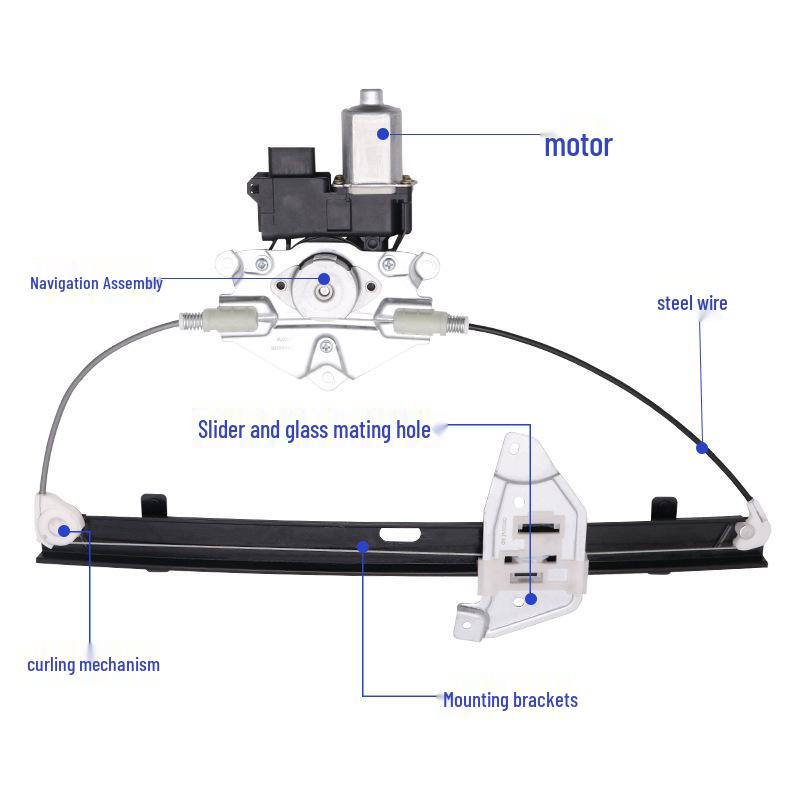 motor

Navigation Assembly

steel wire

Slider and glass mating hole

curling mechanism

Mounting brackets